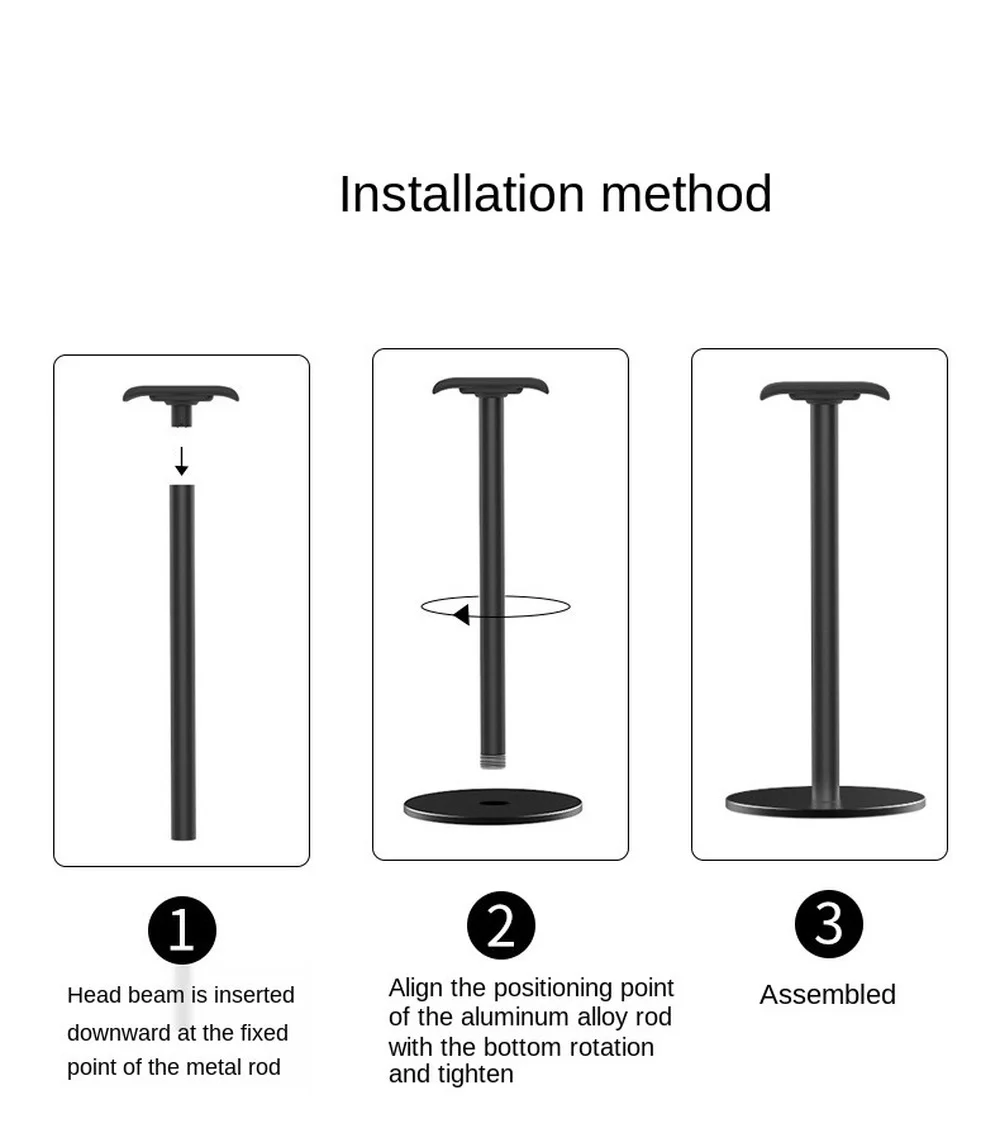 Installation method

1

Head beam is inserted downward at the fixed point of the metal rod

2

Align the positioning point of the aluminum alloy rod with the bottom rotation and tighten

3

Assembled