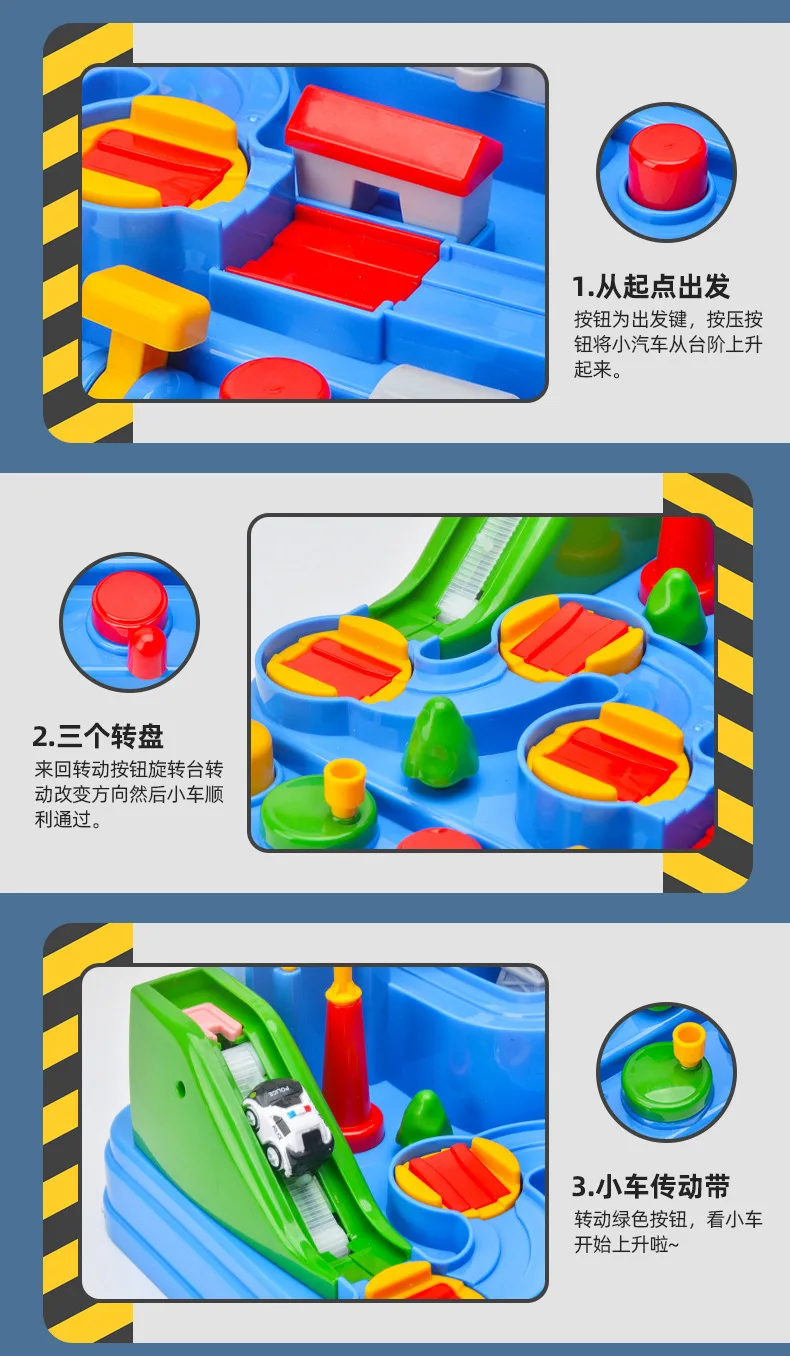 1.从起点出发
按钮为出发键，按压按钮将小汽车从台阶上升起来。

2.三个转盘
来回转动按钮旋转台转动改变方向然后小车顺利通过。

POLICE

3.小车传动带
转动绿色按钮，看小车开始上升啦~