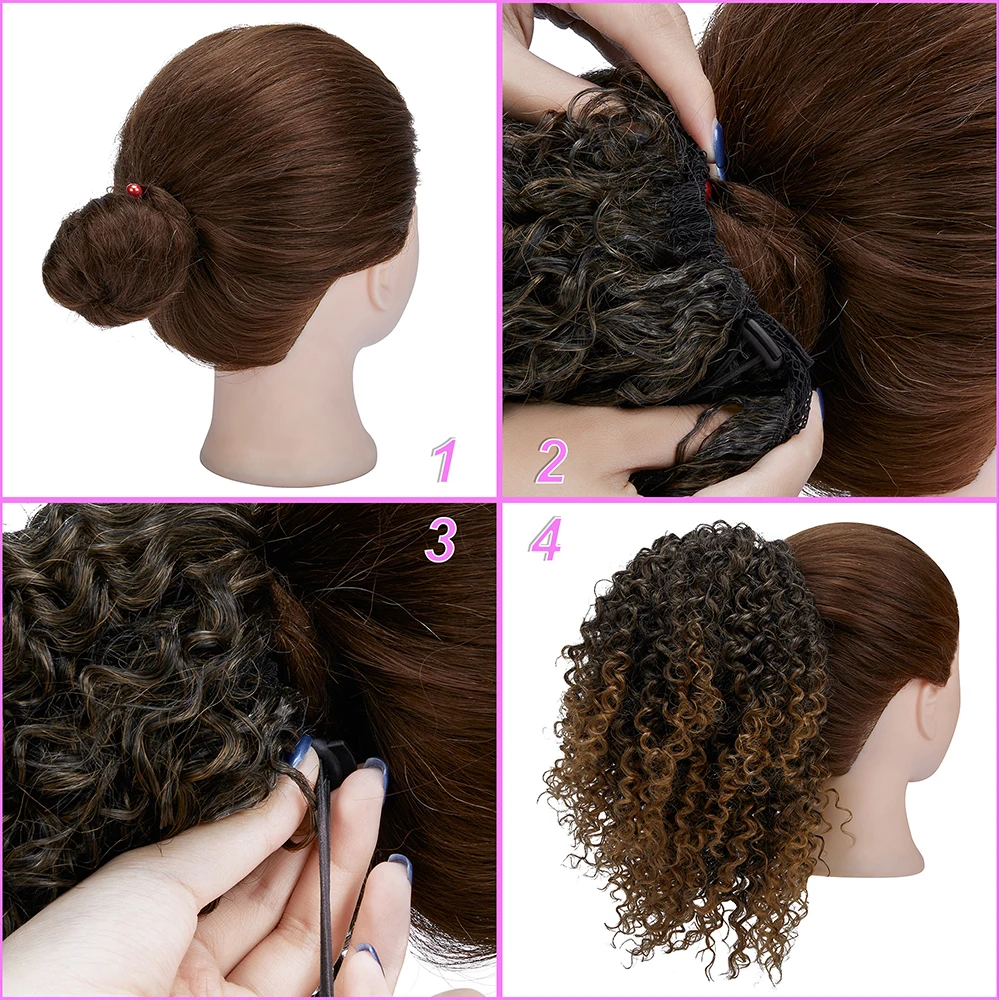 1
2
3
4