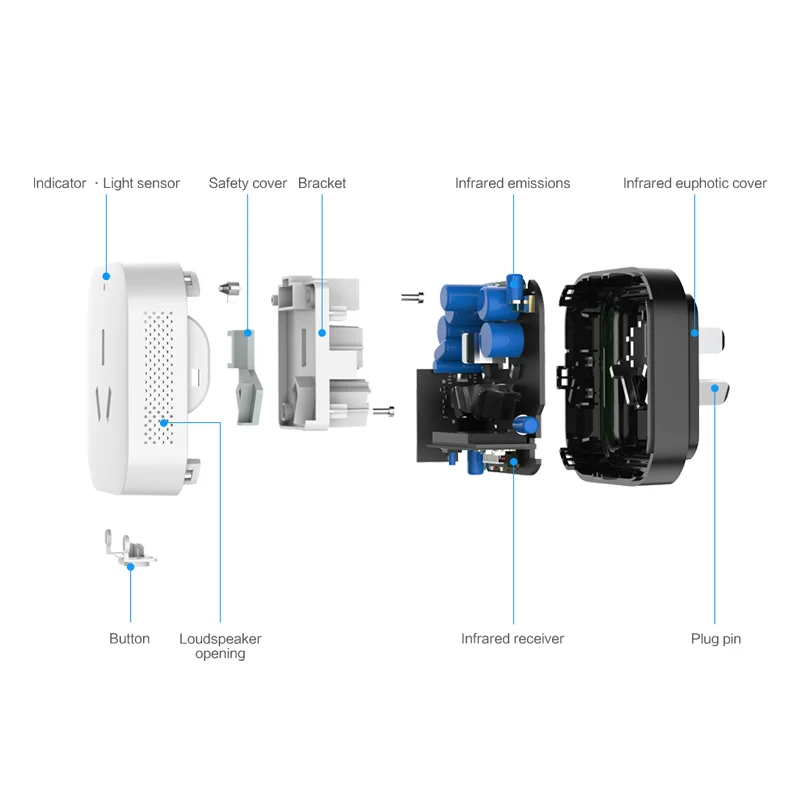 Indicator · Light sensor
Safety cover
Bracket
Infrared emissions
Infrared euphotic cover

Button
Loudspeaker opening
Infrared receiver
Plug pin