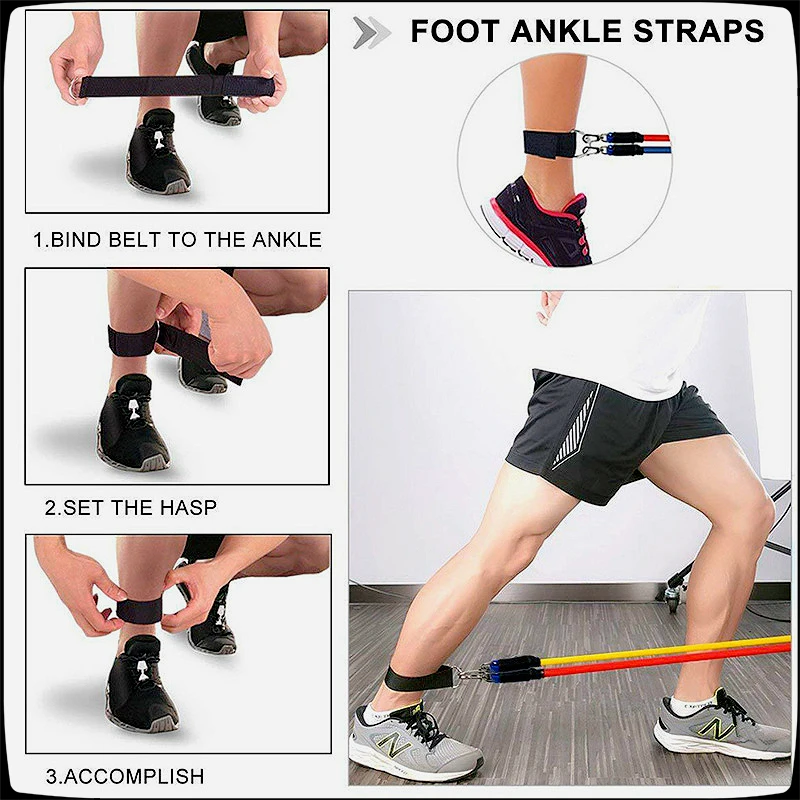 FOOT ANKLE STRAPS

1.BIND BELT TO THE ANKLE

2.SET THE HASP

3.ACCOMPLISH