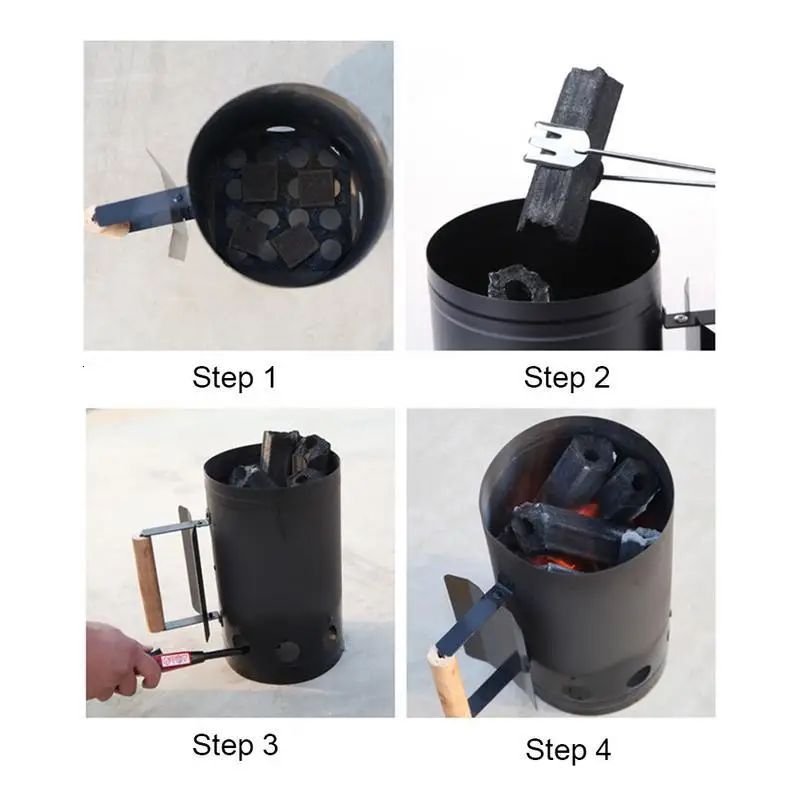 Step 1

Step 2

Step 3

Step 4