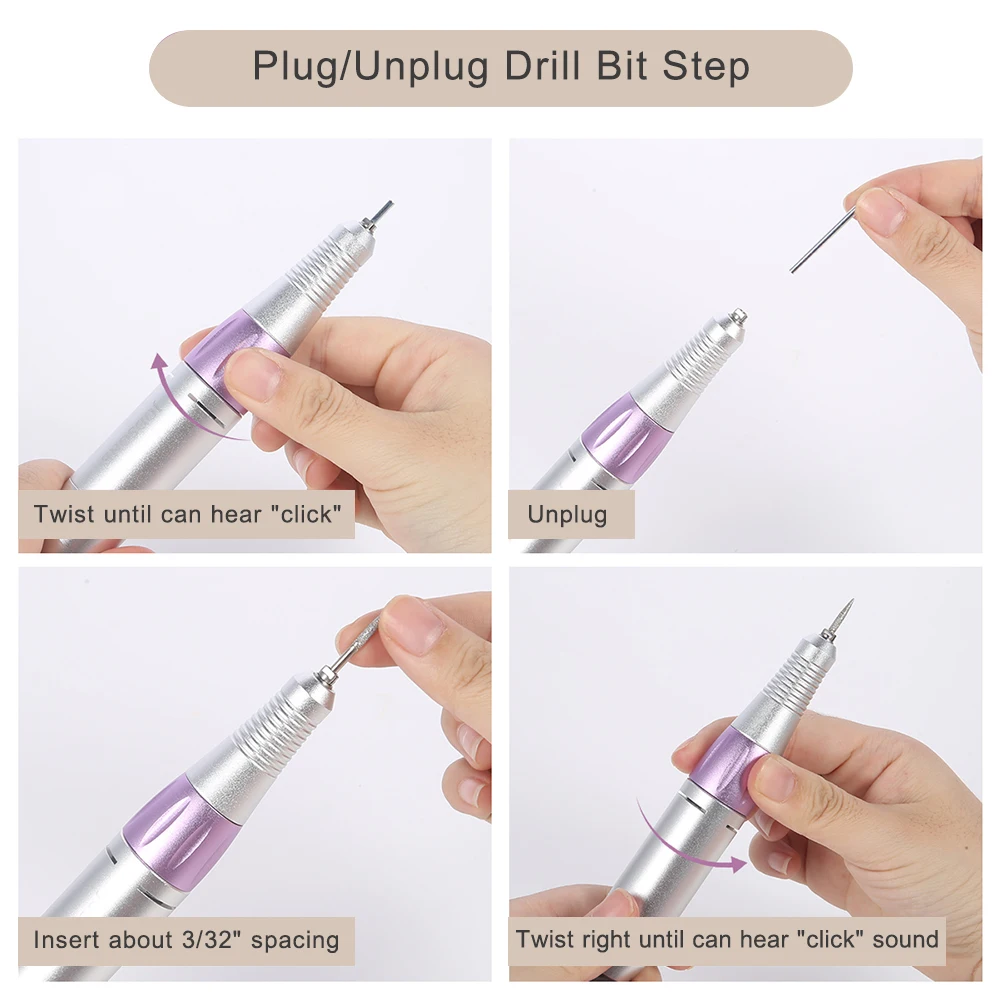 Plug/Unplug Drill Bit Step

Twist until can hear "click"

Unplug

Insert about 3/32" spacing

Twist right until can hear "click" sound