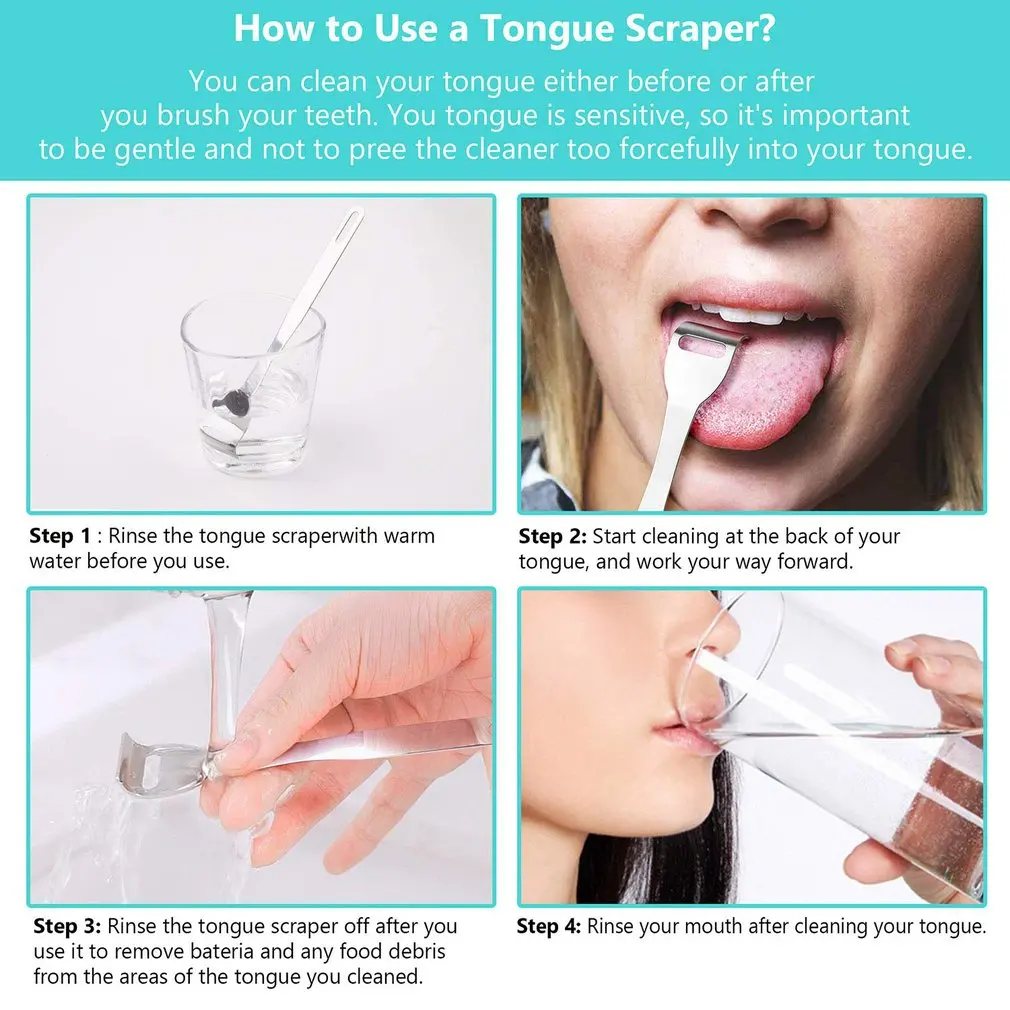 How to Use a Tongue Scraper?

You can clean your tongue either before or after you brush your teeth. You tongue is sensitive, so it's important to be gentle and not to pree the cleaner too forcefully into your tongue.

Step 1 : Rinse the tongue scraperwith warm water before you use.

Step 2: Start cleaning at the back of your tongue, and work your way forward.

Step 3: Rinse the tongue scraper off after you use it to remove bateria and any food debris from the areas of the tongue you cleaned.

Step 4: Rinse your mouth after cleaning your tongue.