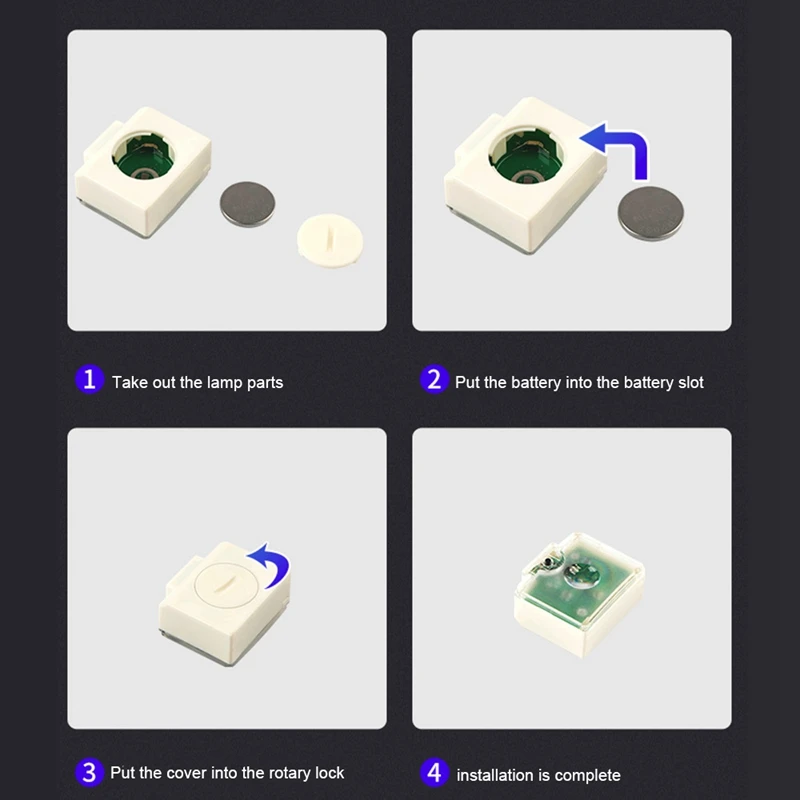 1 Take out the lamp parts

2 Put the battery into the battery slot

3 Put the cover into the rotary lock

4 installation is complete