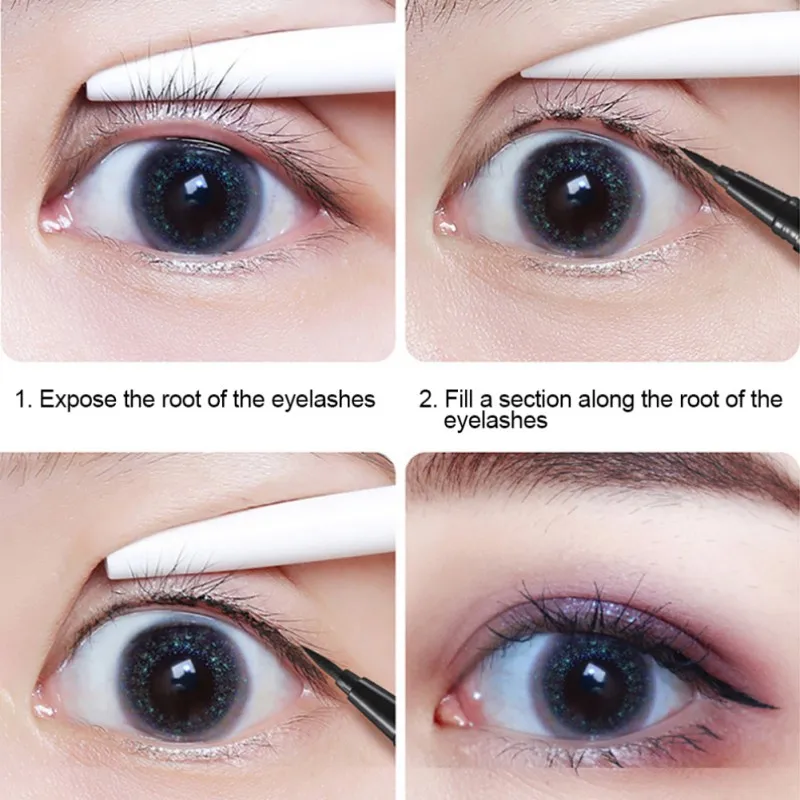 1. Expose the root of the eyelashes

2. Fill a section along the root of the eyelashes