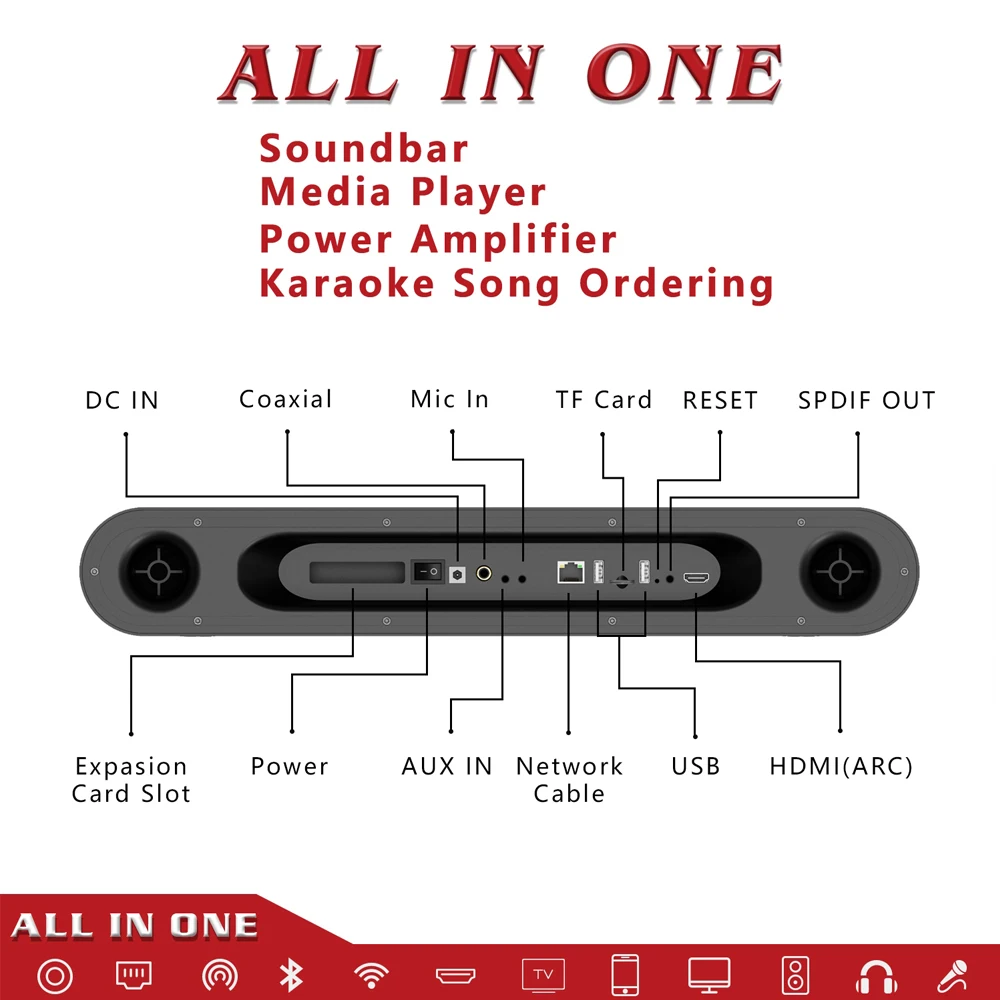 ALL IN ONE

Soundbar
Media Player
Power Amplifier
Karaoke Song Ordering

DC IN

Coaxial

Mic In

TF Card

RESET

SPDIF OUT

Expasion Card Slot

Power

AUX IN

Network Cable

USB

HDMI(ARC)

ALL IN ONE

TV