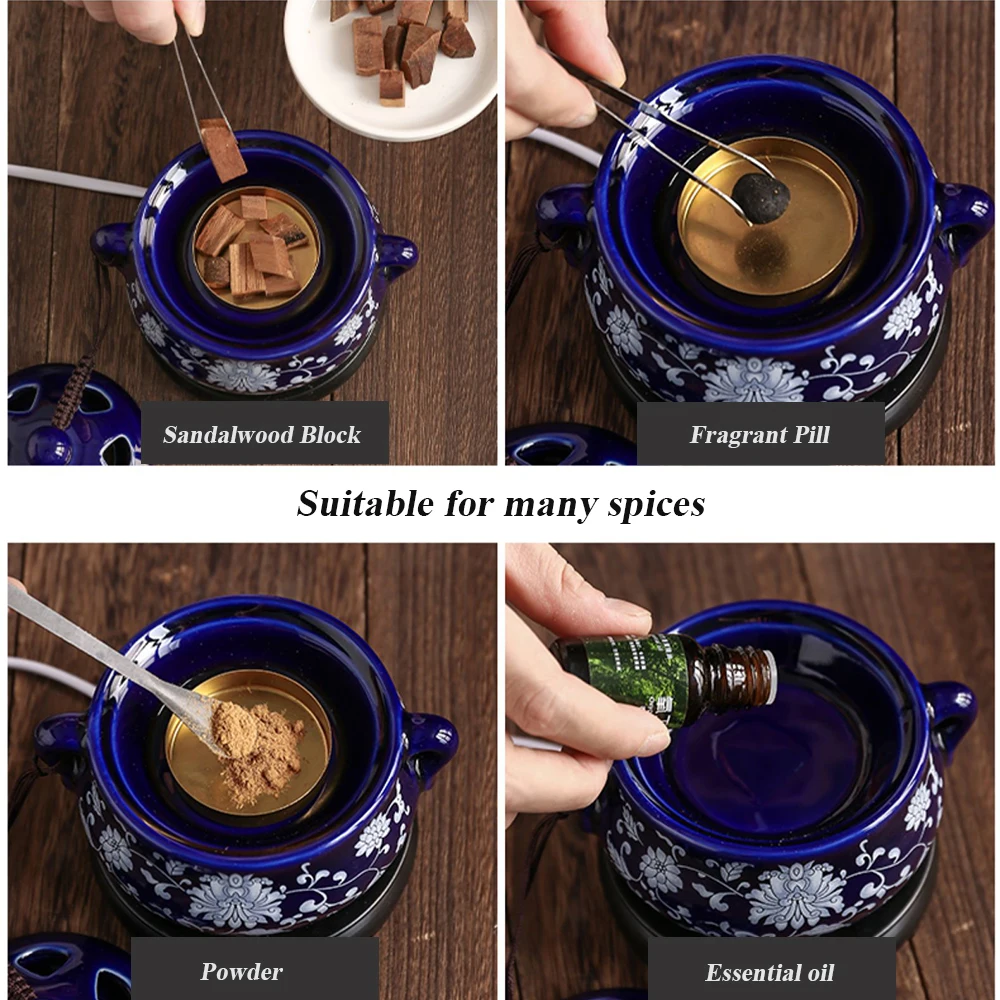 Sandalwood Block

Fragrant Pill

Suitable for many spices

Powder

Essential oil