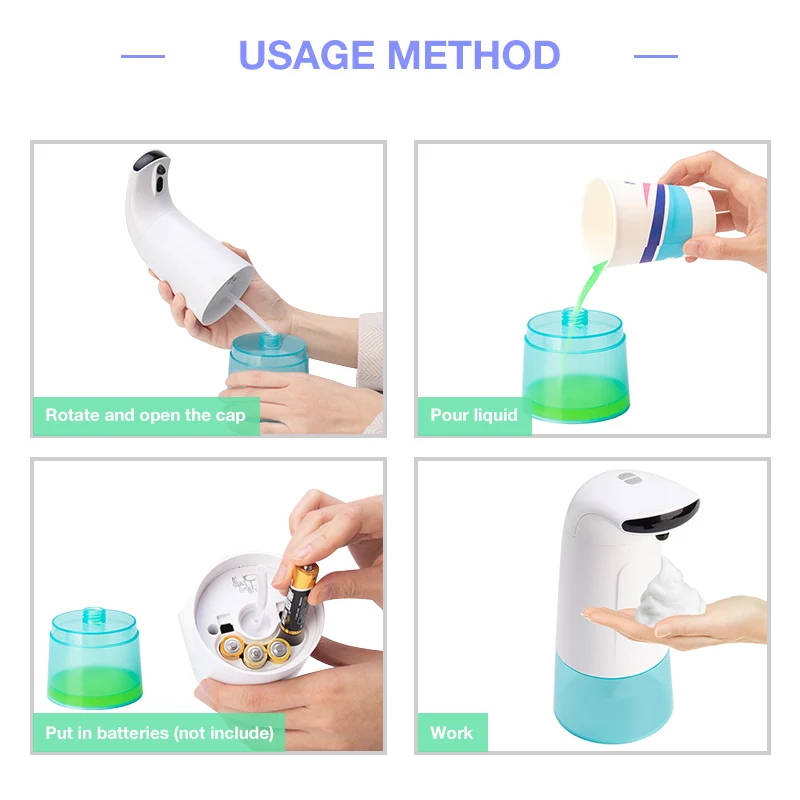 USAGE METHOD

Rotate and open the cap

Pour liquid

Put in batteries (not include)

Work