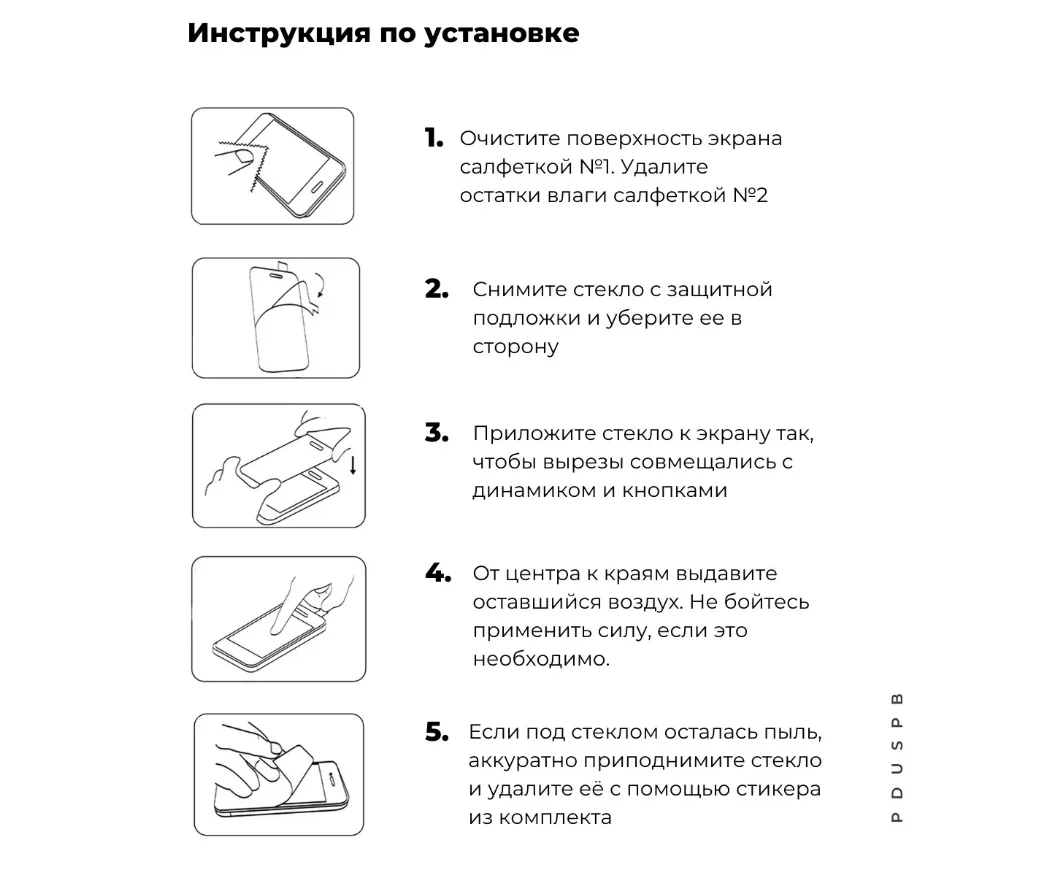 Инструкция по установке

1. Очистите поверхность экрана салфеткой №1. Удалите остатки влаги салфеткой №2

2. Снимите стекло с защитной подложки и уберите ее в сторону

3. Приложите стекло к экрану так, чтобы вырезы совмещались с динамиком и кнопками

4. От центра к краям выдавите оставшийся воздух. Не бойтесь применить силу, если это необходимо.

5. Если под стеклом осталась пыль, аккуратно приподнимите стекло и удалите её с помощью стикера из комплекта

PDUSPB