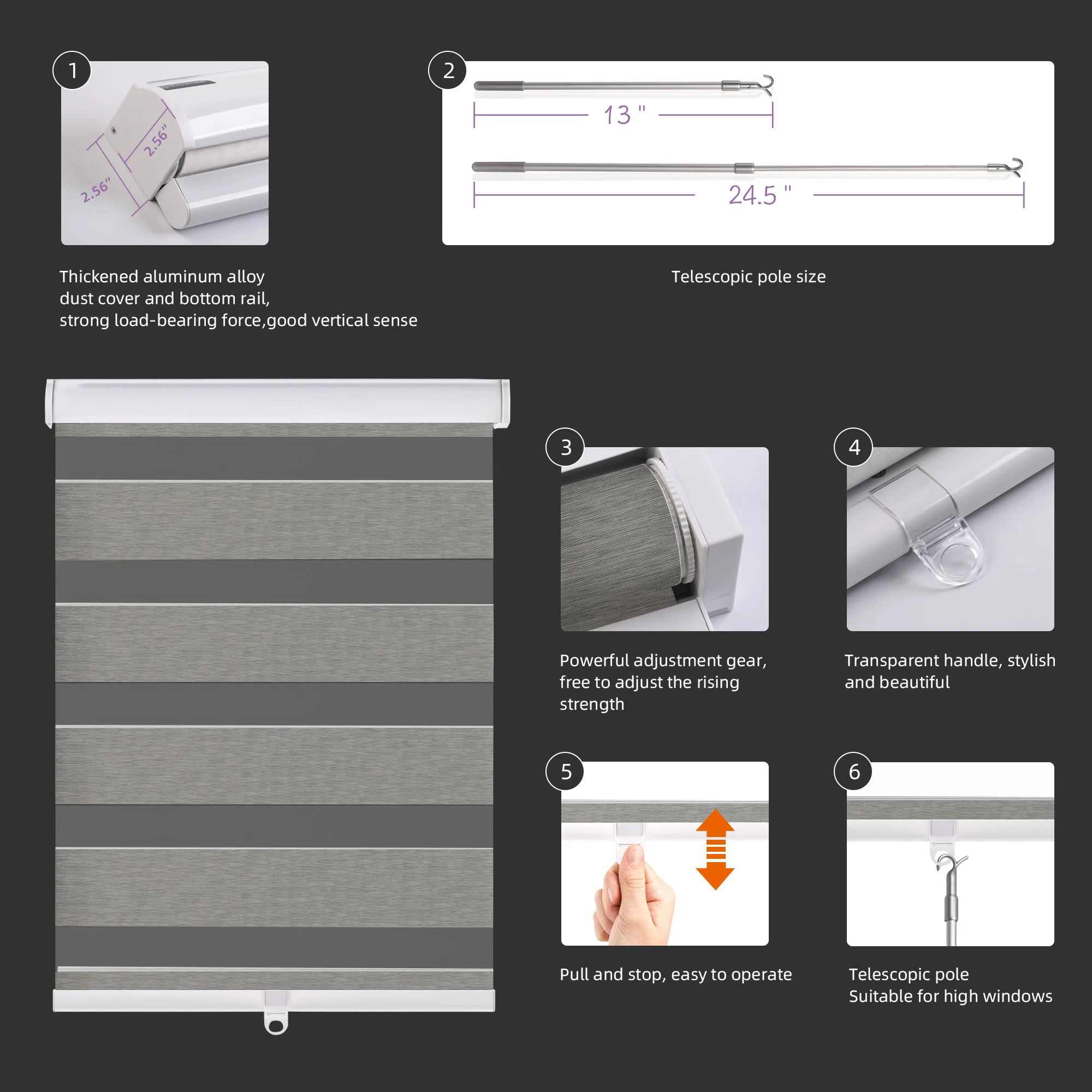 1

2.56"

2.56"

Thickened aluminum alloy dust cover and bottom rail, strong load-bearing force,good vertical sense

2

13 "

24.5 "

Telescopic pole size

3

Powerful adjustment gear, free to adjust the rising strength

4

Transparent handle, stylish and beautiful

5

Pull and stop, easy to operate

6

Telescopic pole
Suitable for high windows