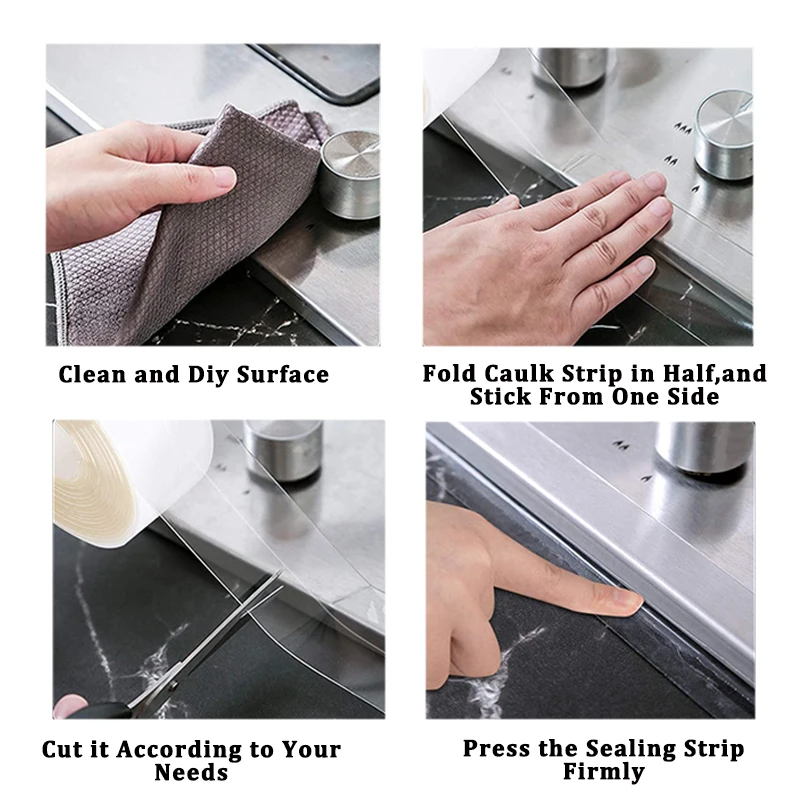 Clean and Diy Surface

Fold Caulk Strip in Half,and Stick From One Side

Cut it According to Your Needs

Press the Sealing Strip Firmly