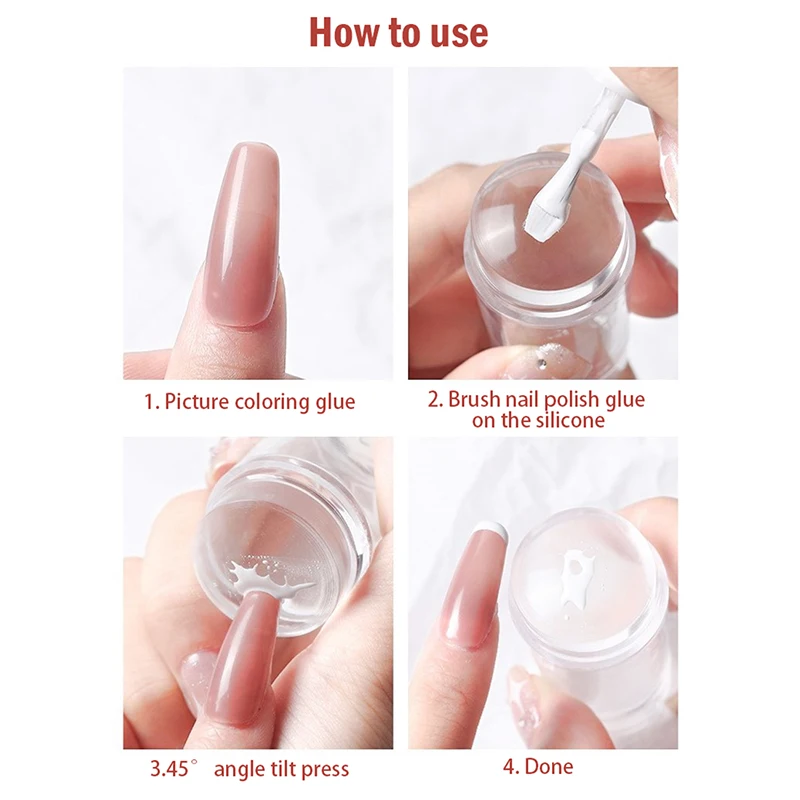 How to use

1. Picture coloring glue

2. Brush nail polish glue on the silicone

3.45° angle tilt press

4. Done