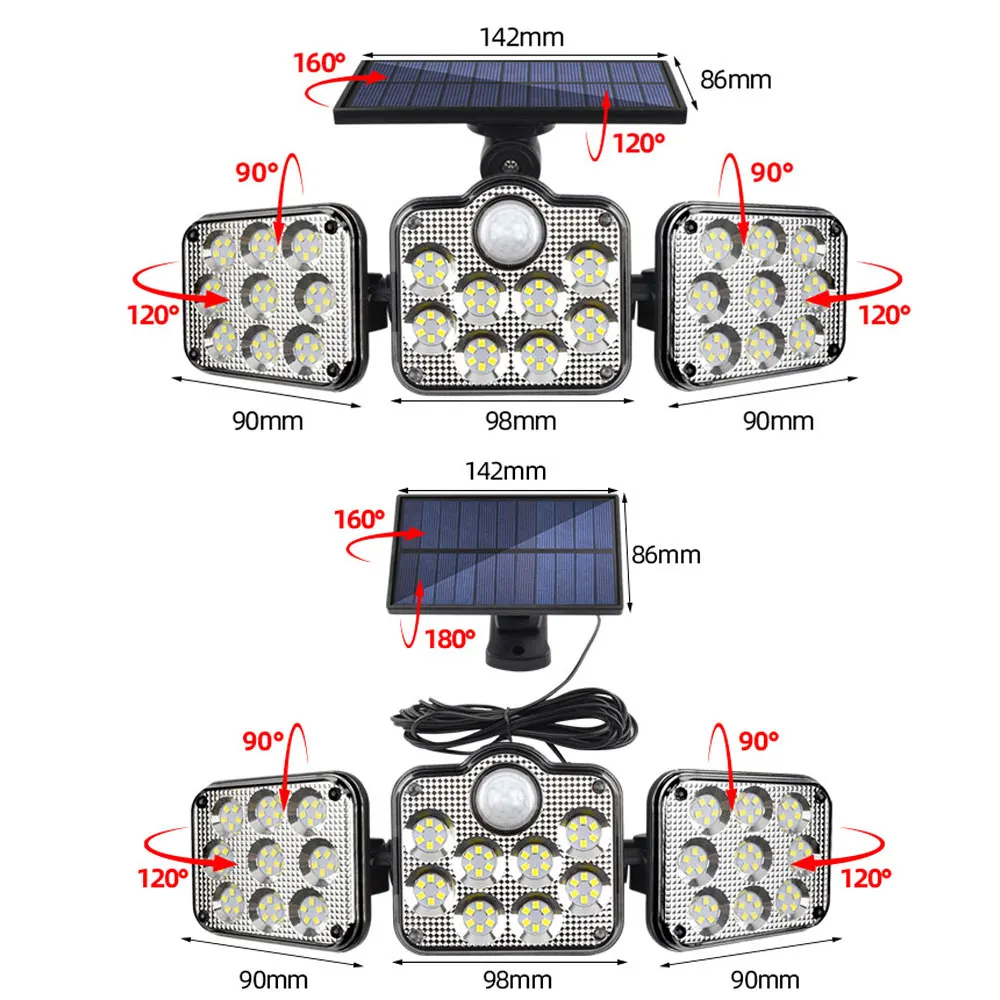 142mm
160°
86mm
120°
90°
90°
120°
120°
90mm
98mm
90mm

142mm
160°
86mm
180°
90°
90°
120°
120°
90mm
98mm
90mm