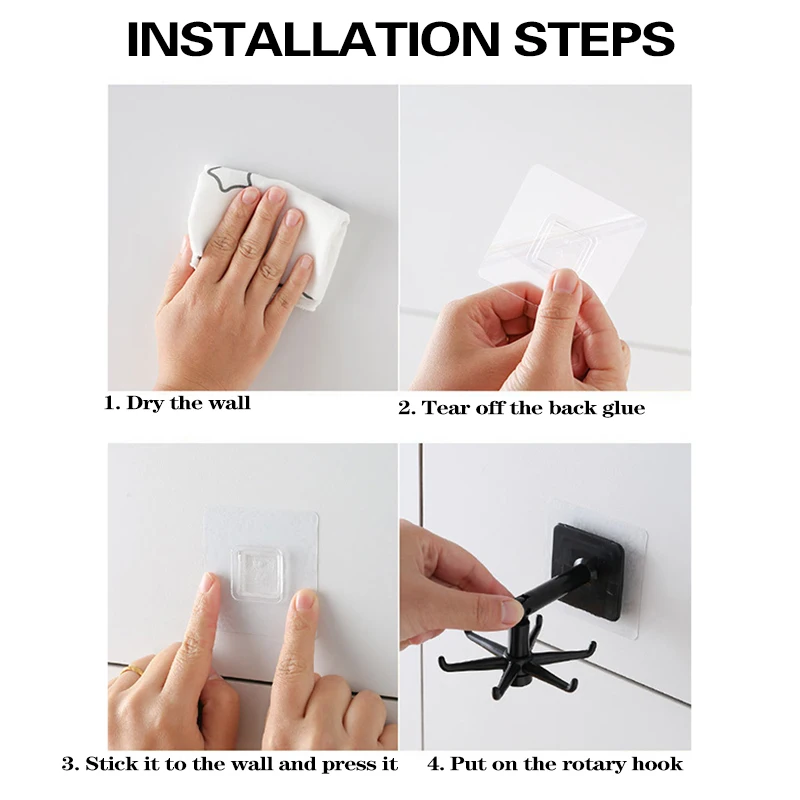 INSTALLATION STEPS

1. Dry the wall

2. Tear off the back glue

3. Stick it to the wall and press it

4. Put on the rotary hook