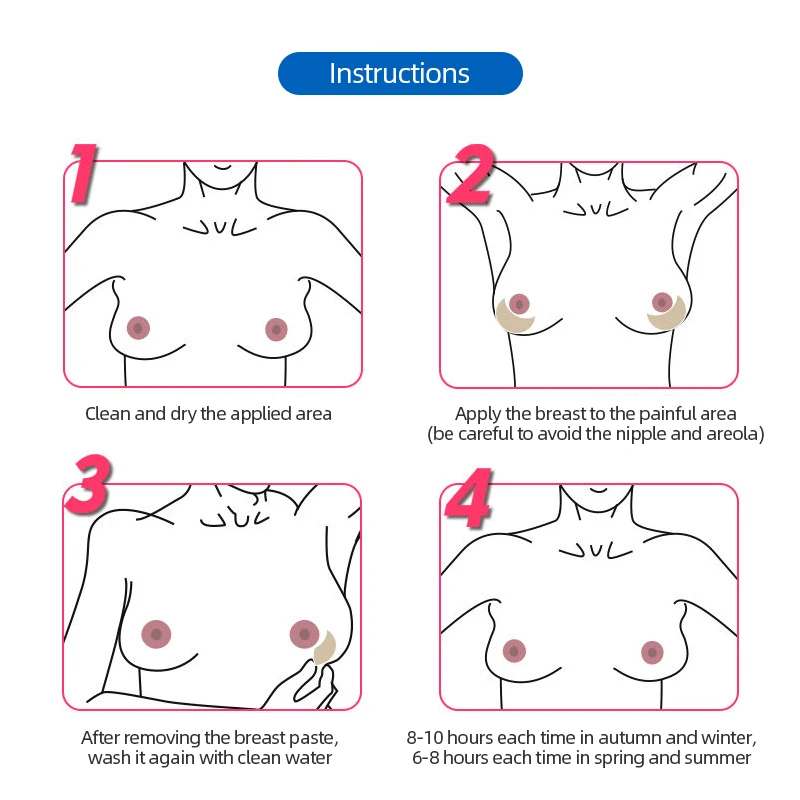 Instructions

1

Clean and dry the applied area

2

Apply the breast to the painful area
(be careful to avoid the nipple and areola)

3

After removing the breast paste,
wash it again with clean water

4

8-10 hours each time in autumn and winter,
6-8 hours each time in spring and summer