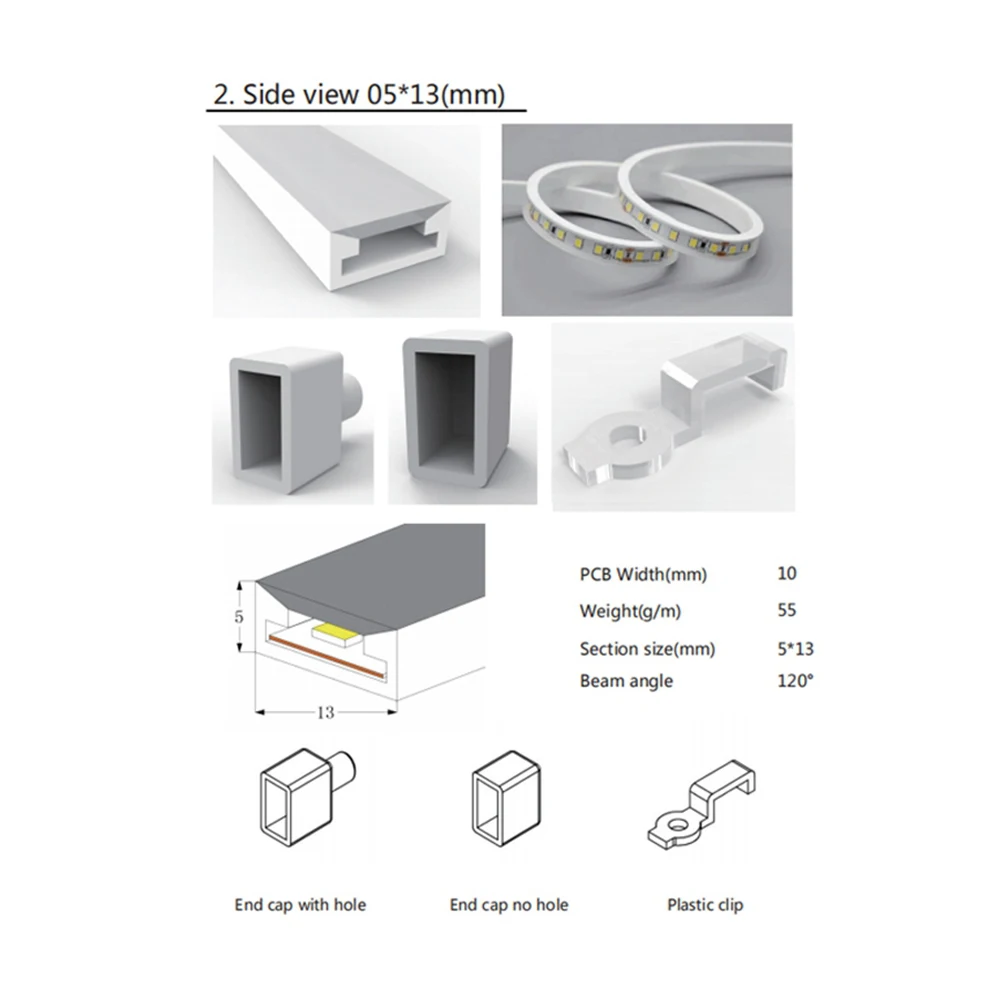 2. Side view 05*13(mm)

5

13

| PCB Width(mm) | 10 |
|---|---|
| Weight(g/m) | 55 |
| Section size(mm) | 5*13 |
| Beam angle | 120° |

End cap with hole

End cap no hole

Plastic clip