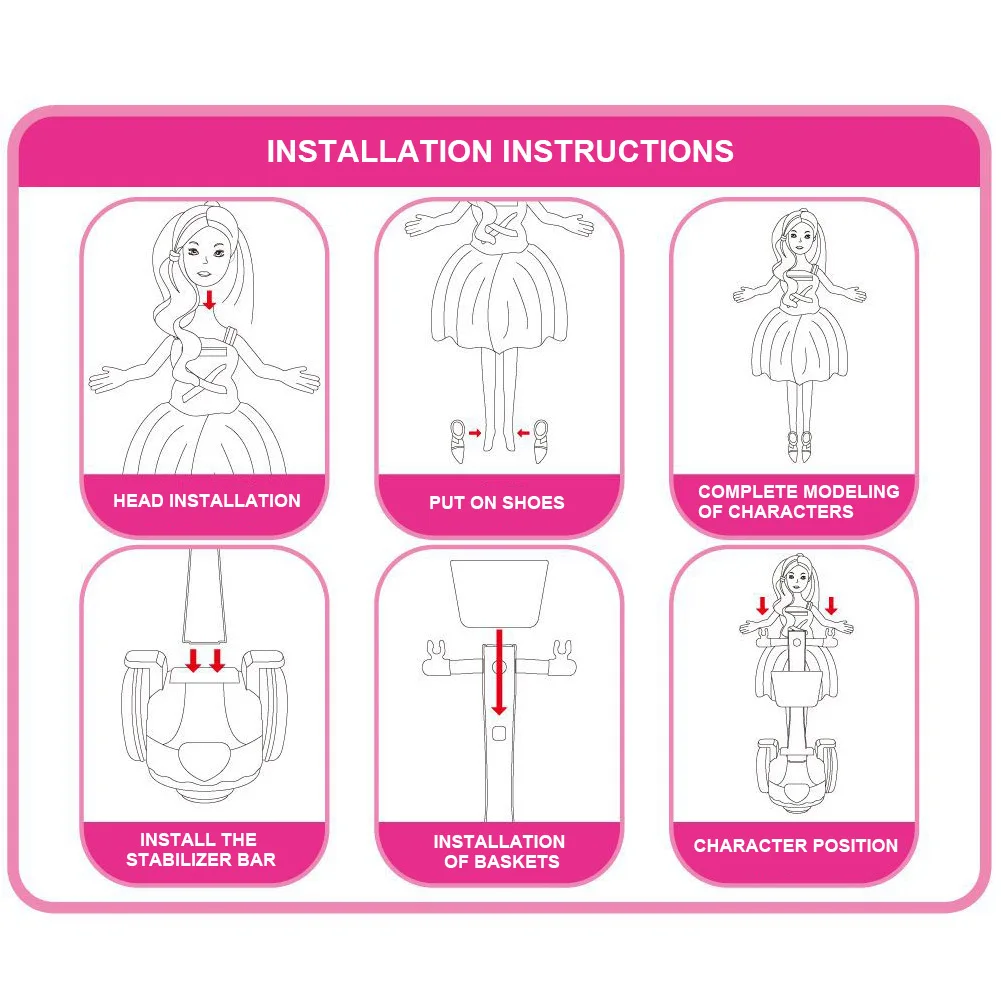 INSTALLATION INSTRUCTIONS

HEAD INSTALLATION

PUT ON SHOES

COMPLETE MODELING OF CHARACTERS

INSTALL THE STABILIZER BAR

INSTALLATION OF BASKETS

CHARACTER POSITION