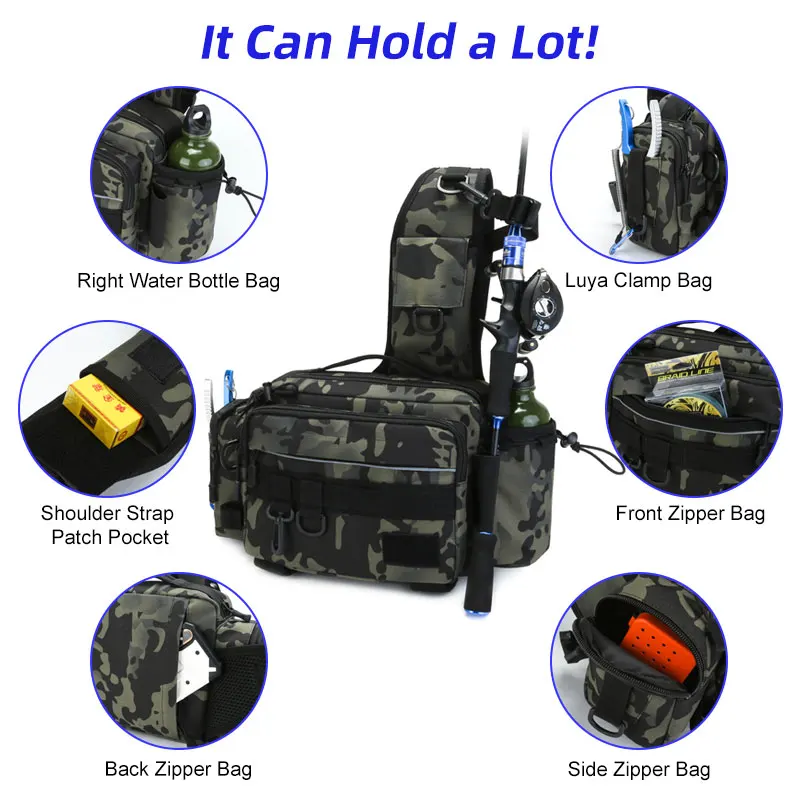 It Can Hold a Lot!

Right Water Bottle Bag

Luya Clamp Bag

Shoulder Strap Patch Pocket

BRAID LINE

Front Zipper Bag

Back Zipper Bag

Side Zipper Bag