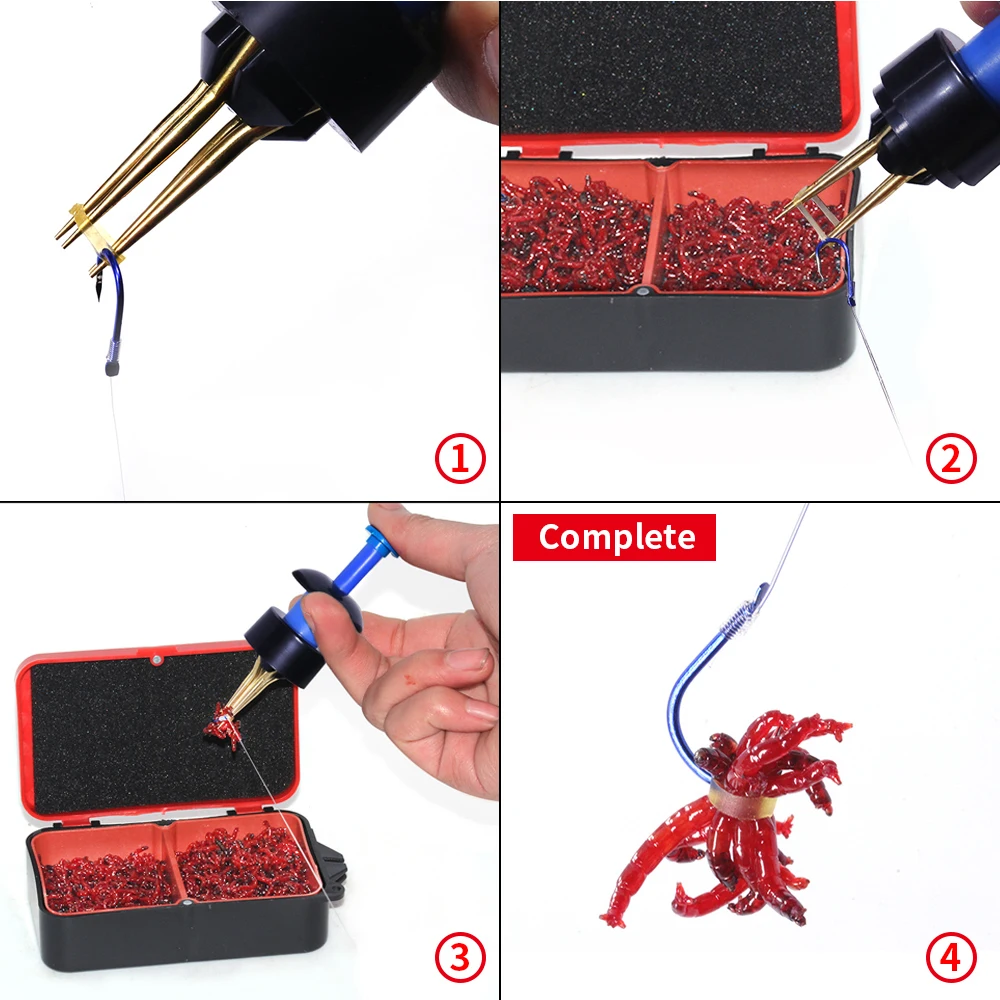 ①

②

③

Complete

④