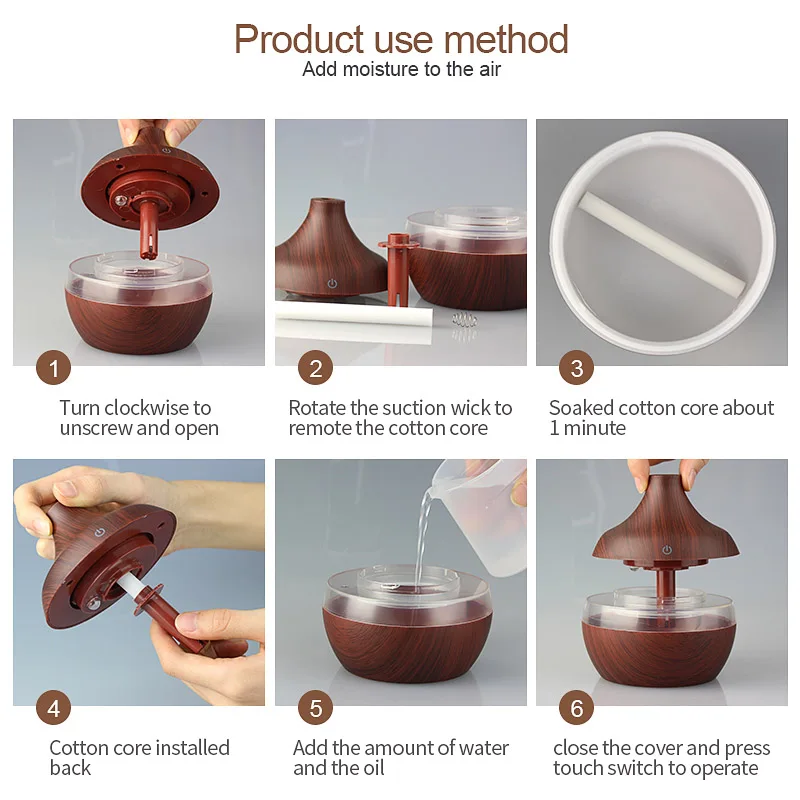 Product use method
Add moisture to the air

1
Turn clockwise to unscrew and open

2
Rotate the suction wick to remote the cotton core

3
Soaked cotton core about 1 minute

4
Cotton core installed back

5
Add the amount of water and the oil

6
close the cover and press touch switch to operate