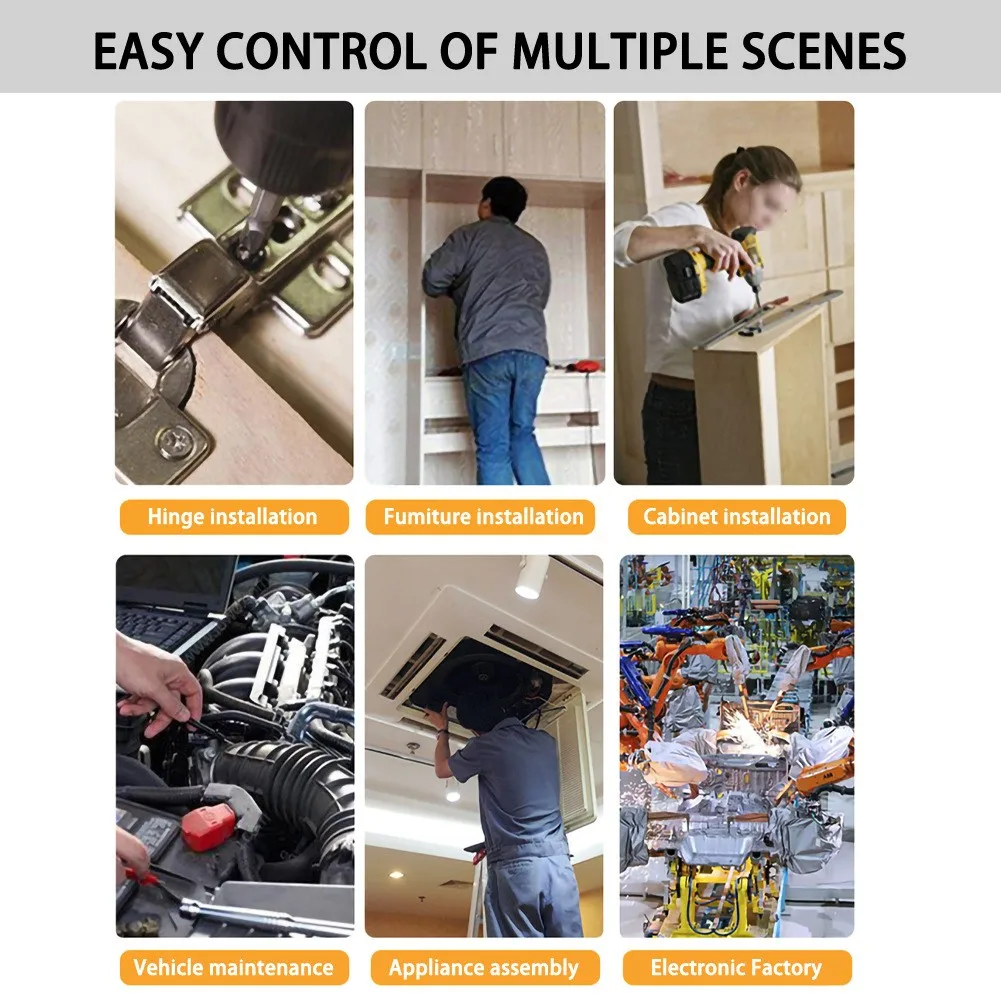 EASY CONTROL OF MULTIPLE SCENES

Hinge installation

Fumiture installation

Cabinet installation

Vehicle maintenance

Appliance assembly

Electronic Factory