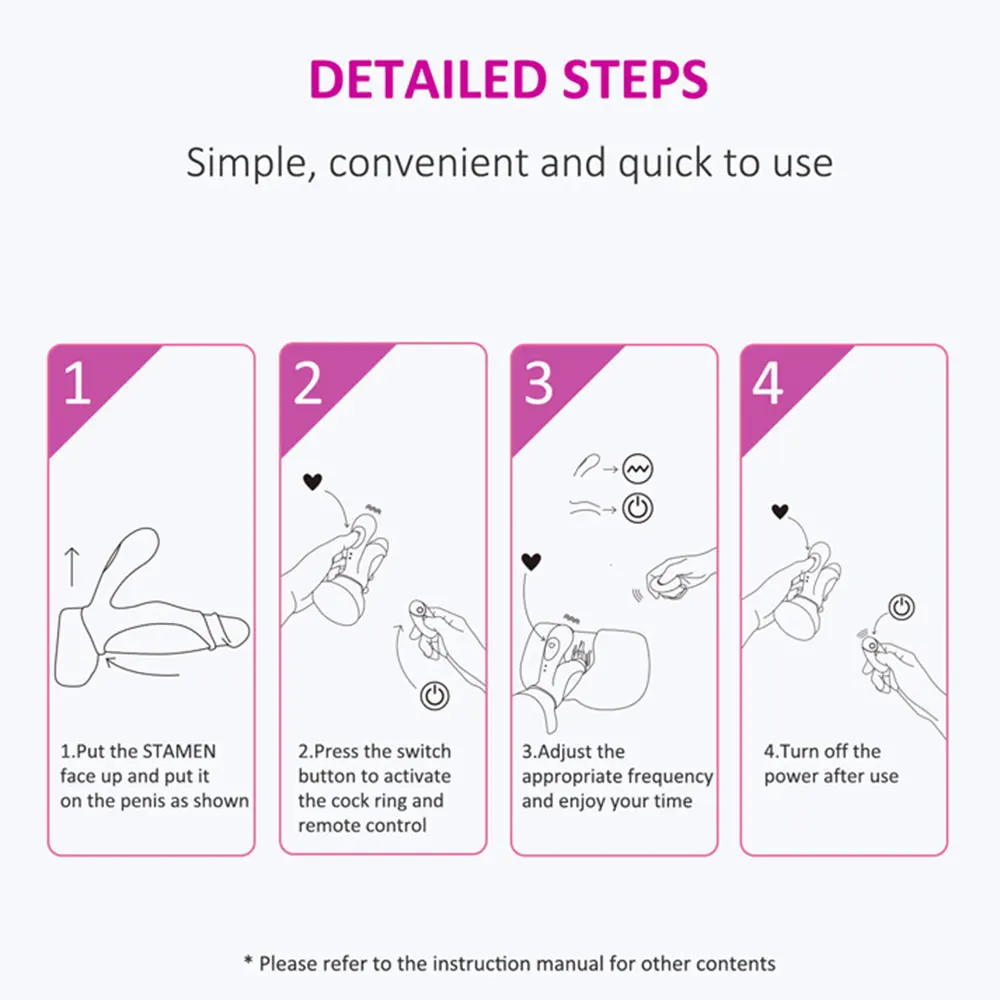 DETAILED STEPS

Simple, convenient and quick to use

1

1.Put the STAMEN face up and put it on the penis as shown

2

2.Press the switch button to activate the cock ring and remote control

3

3.Adjust the appropriate frequency and enjoy your time

4

4.Turn off the power after use

* Please refer to the instruction manual for other contents