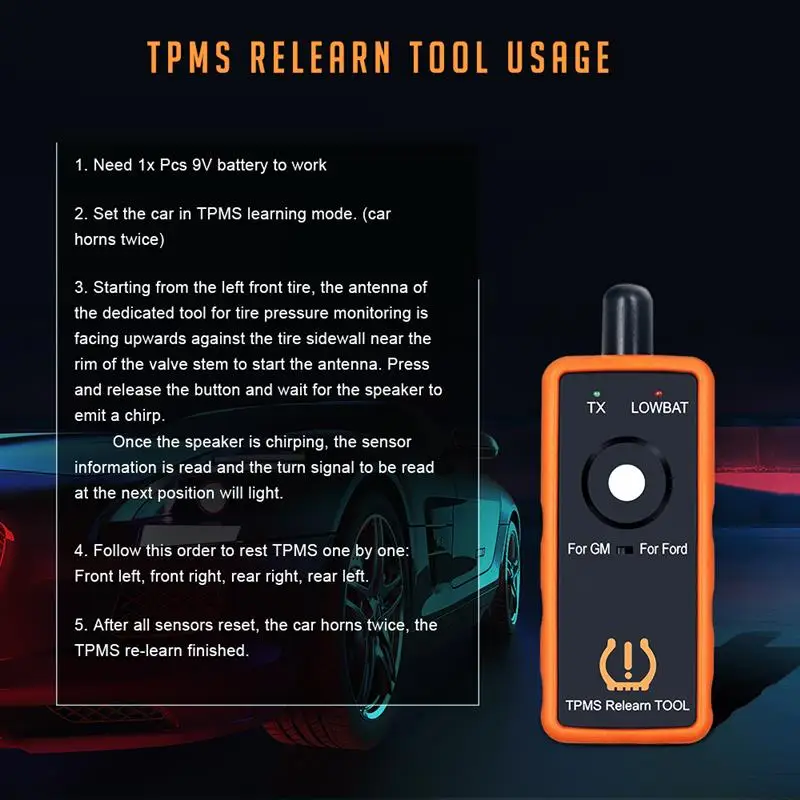 TPMS RELEARN TOOL USAGE

1. Need 1x Pcs 9V battery to work

2. Set the car in TPMS learning mode. (car horns twice)

3. Starting from the left front tire, the antenna of the dedicated tool for tire pressure monitoring is facing upwards against the tire sidewall near the rim of the valve stem to start the antenna. Press and release the button and wait for the speaker to emit a chirp.

Once the speaker is chirping, the sensor information is read and the turn signal to be read at the next position will light.

4. Follow this order to rest TPMS one by one: Front left, front right, rear right, rear left.

5. After all sensors reset, the car horns twice, the TPMS re-learn finished.

TX LOWBAT

For GM For Ford

TPMS Relearn TOOL