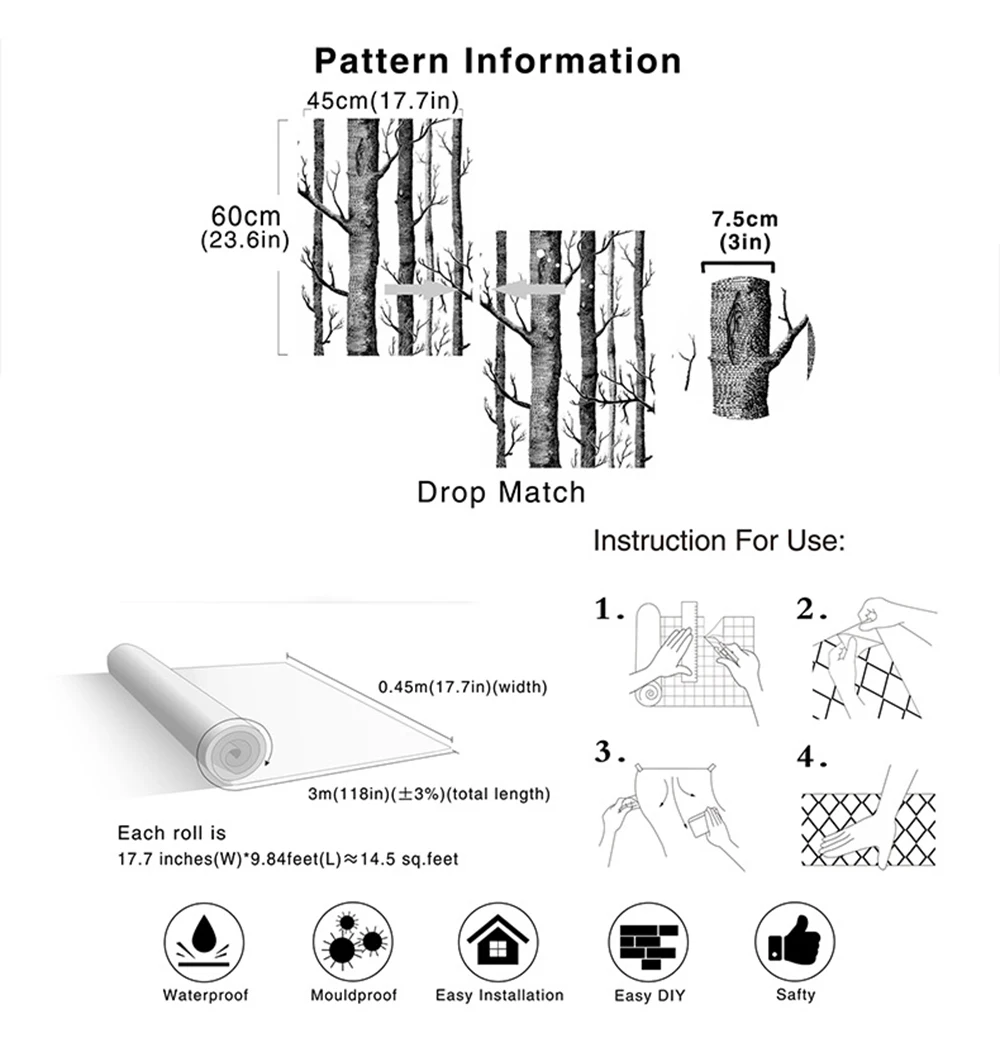 Pattern Information

45cm(17.7in)

60cm
(23.6in)

7.5cm
(3in)

Drop Match

Instruction For Use:

1.

2.

3.

4.

0.45m(17.7in)(width)

3m(118in)(±3%)(total length)

Each roll is
17.7 inches(W)*9.84feet(L)≈14.5 sq.feet

Waterproof

Mouldproof

Easy Installation

Easy DIY

Safty