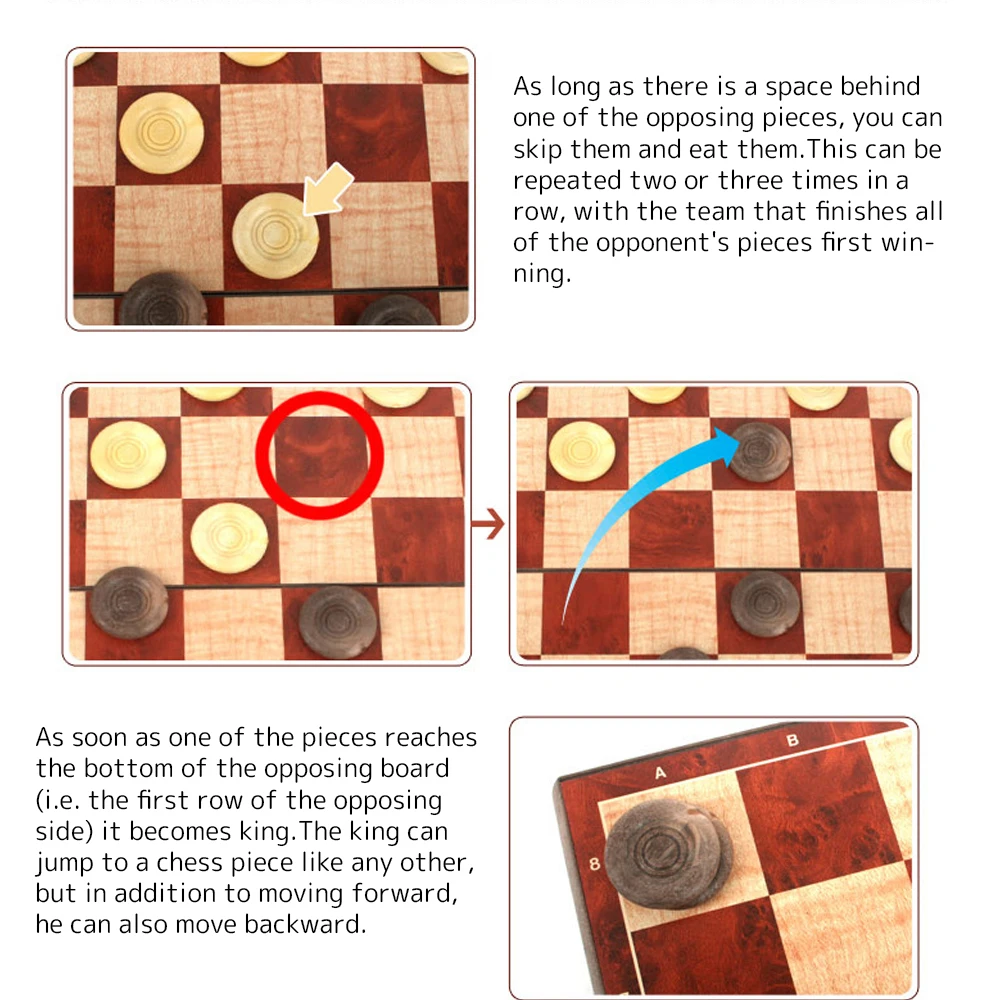 As long as there is a space behind one of the opposing pieces, you can skip them and eat them.This can be repeated two or three times in a row, with the team that finishes all of the opponent's pieces first winning.

As soon as one of the pieces reaches the bottom of the opposing board (i.e. the first row of the opposing side) it becomes king.The king can jump to a chess piece like any other, but in addition to moving forward, he can also move backward.

A
B
8