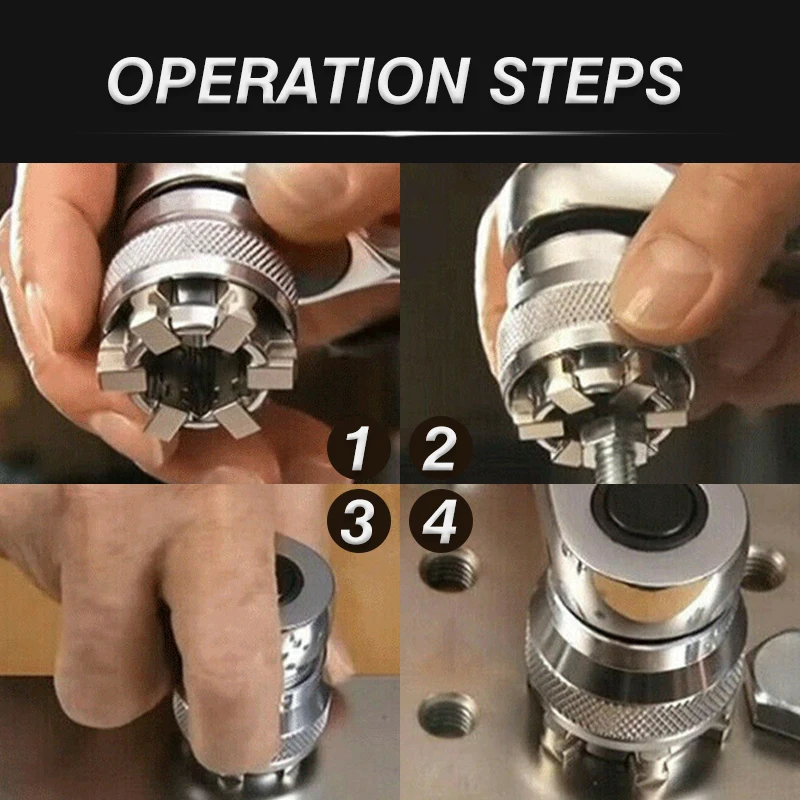 OPERATION STEPS

1 2
3 4