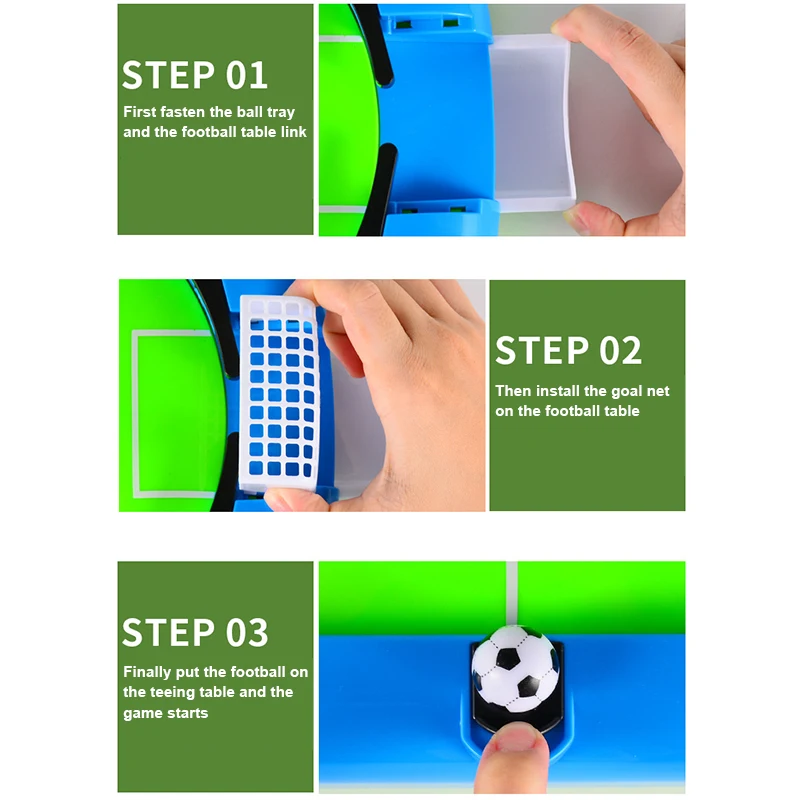 STEP 01

First fasten the ball tray and the football table link

STEP 02

Then install the goal net on the football table

STEP 03

Finally put the football on the teeing table and the game starts