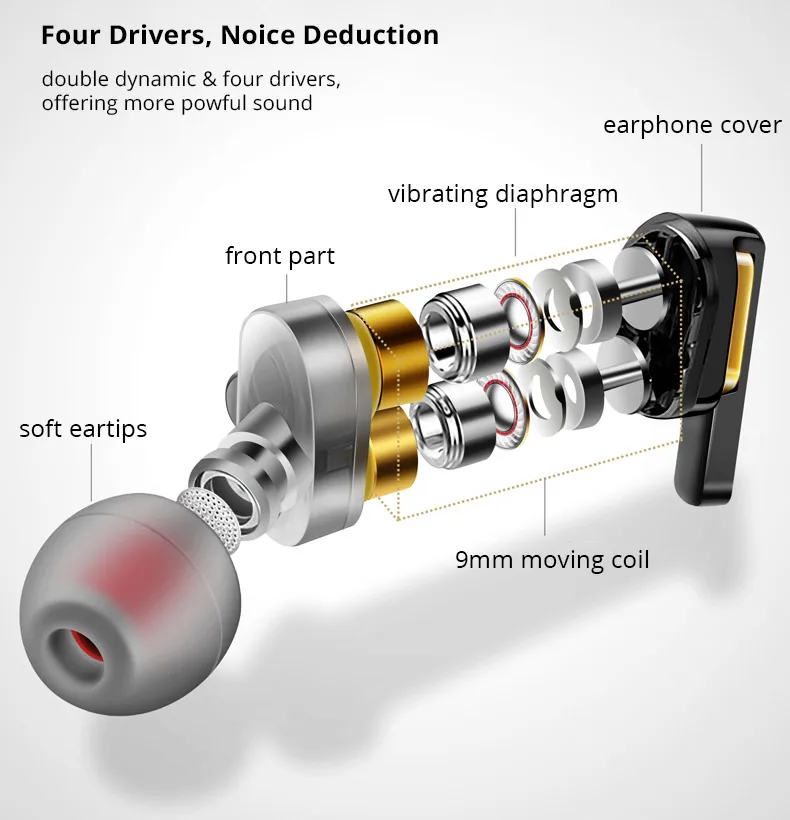 Four Drivers, Noice Deduction

double dynamic & four drivers, offering more powful sound

earphone cover

vibrating diaphragm

front part

soft eartips

9mm moving coil