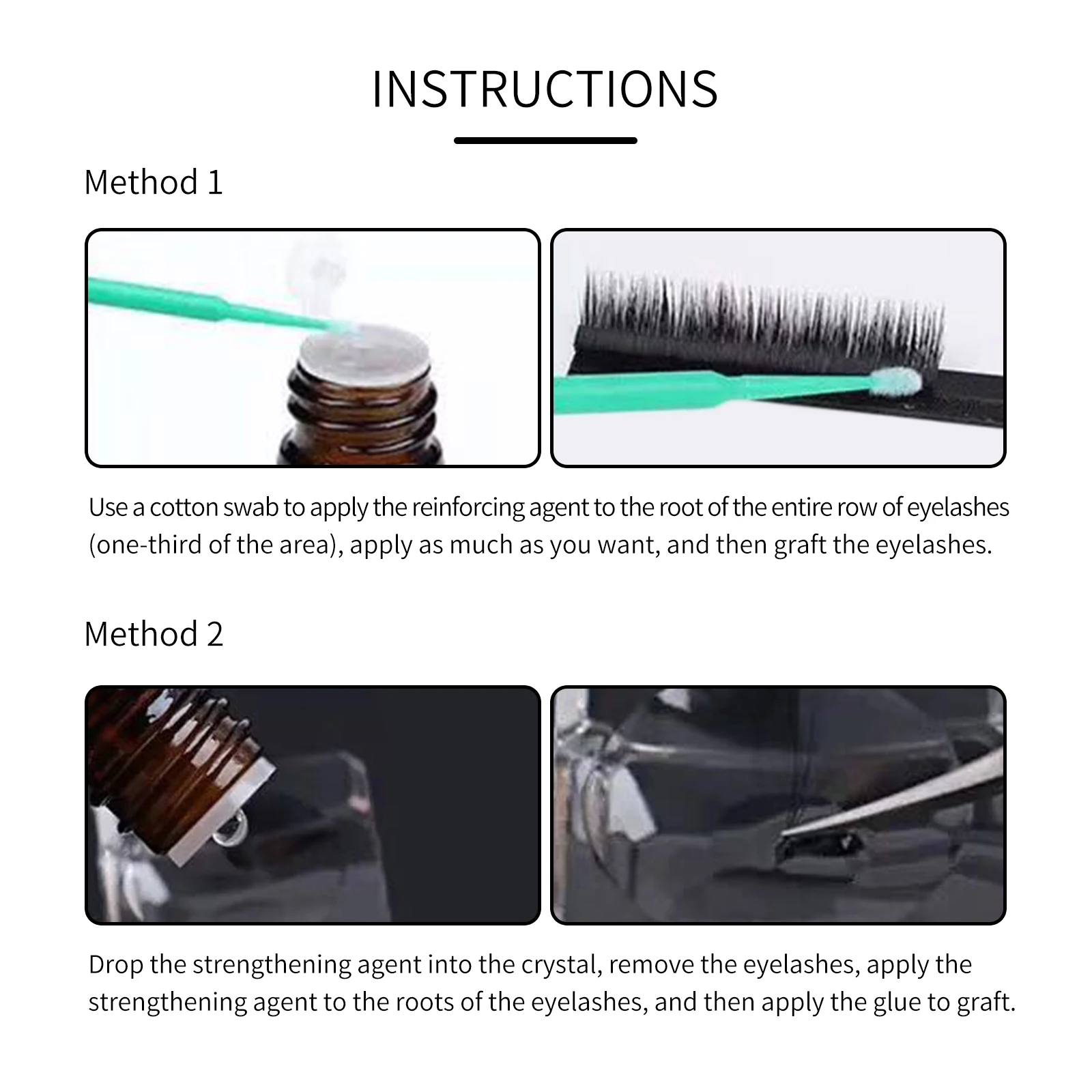 INSTRUCTIONS

Method 1

Use a cotton swab to apply the reinforcing agent to the root of the entire row of eyelashes (one-third of the area), apply as much as you want, and then graft the eyelashes.

Method 2

Drop the strengthening agent into the crystal, remove the eyelashes, apply the strengthening agent to the roots of the eyelashes, and then apply the glue to graft.