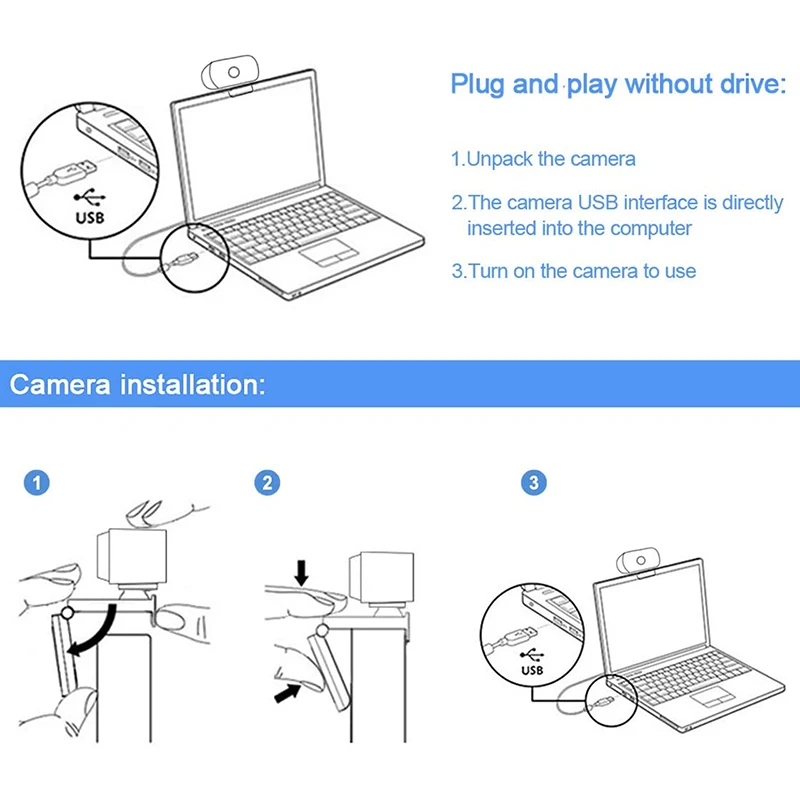 USB

Plug and play without drive:

1.Unpack the camera

2.The camera USB interface is directly inserted into the computer

3.Turn on the camera to use

Camera installation:

1

2

3

USB