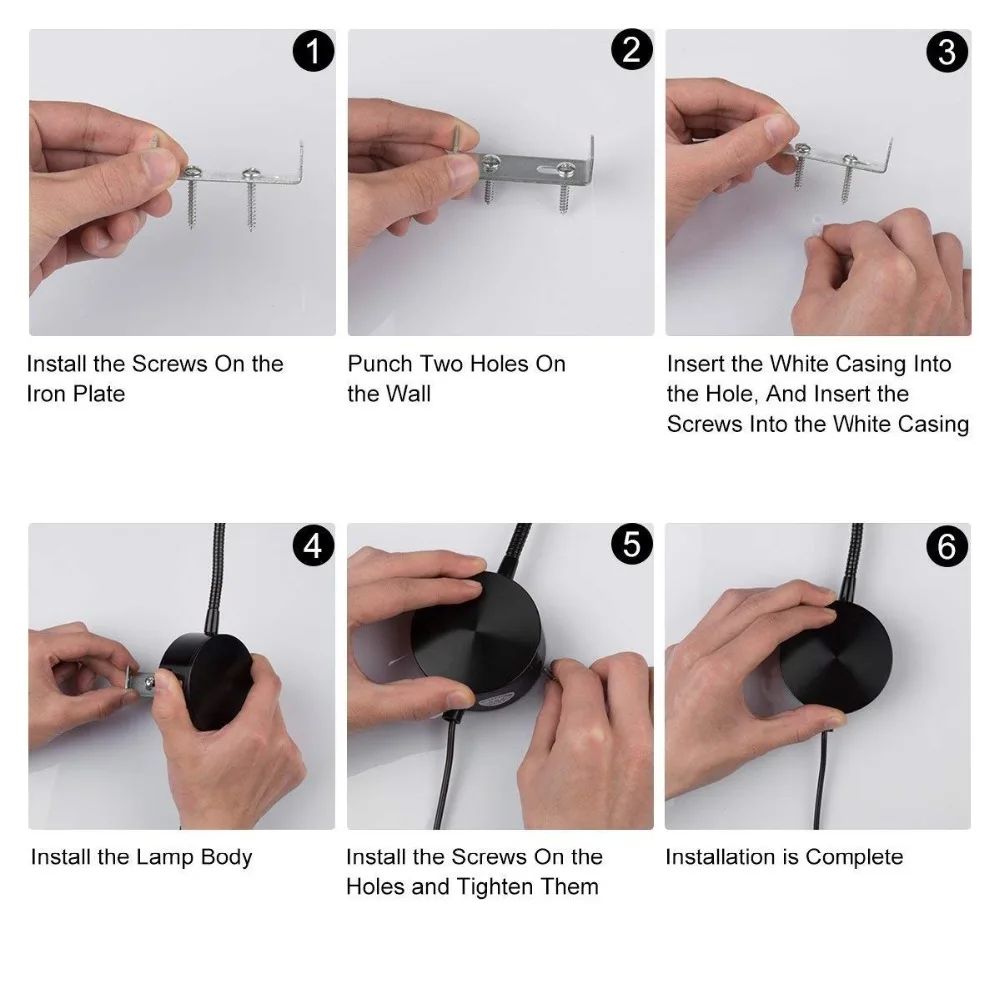 1

Install the Screws On the Iron Plate

2

Punch Two Holes On the Wall

3

Insert the White Casing Into the Hole, And Insert the Screws Into the White Casing

4

Install the Lamp Body

5

Install the Screws On the Holes and Tighten Them

6

Installation is Complete