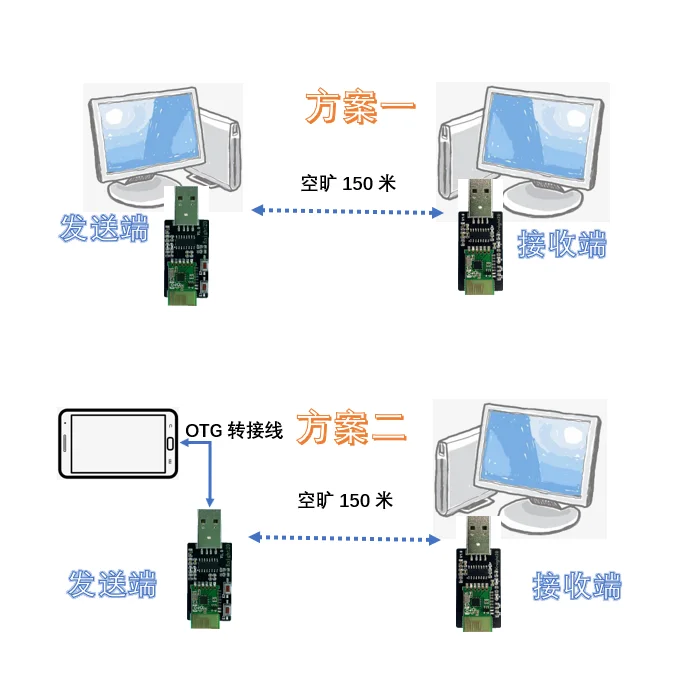 方案一

空旷 150 米

发送端

接收端

OTG 转接线

方案二

空旷 150 米

发送端

接收端