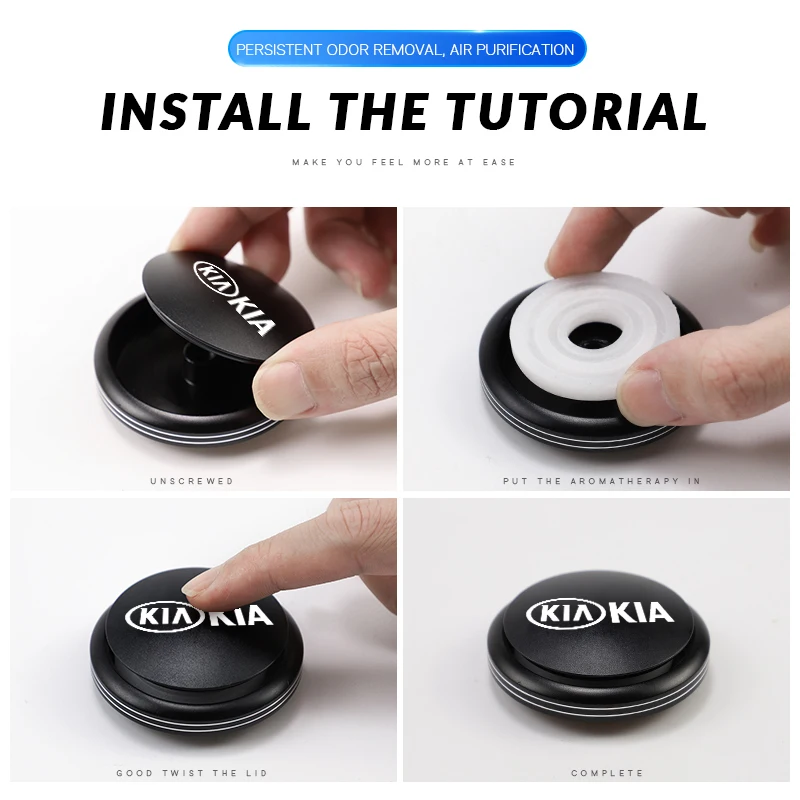 PERSISTENT ODOR REMOVAL, AIR PURIFICATION

INSTALL THE TUTORIAL

MAKE YOU FEEL MORE AT EASE

KIA KIA

UNSCREWED

PUT THE AROMATHERAPY IN

KIA KIA

GOOD TWIST THE LID

KIA KIA

COMPLETE