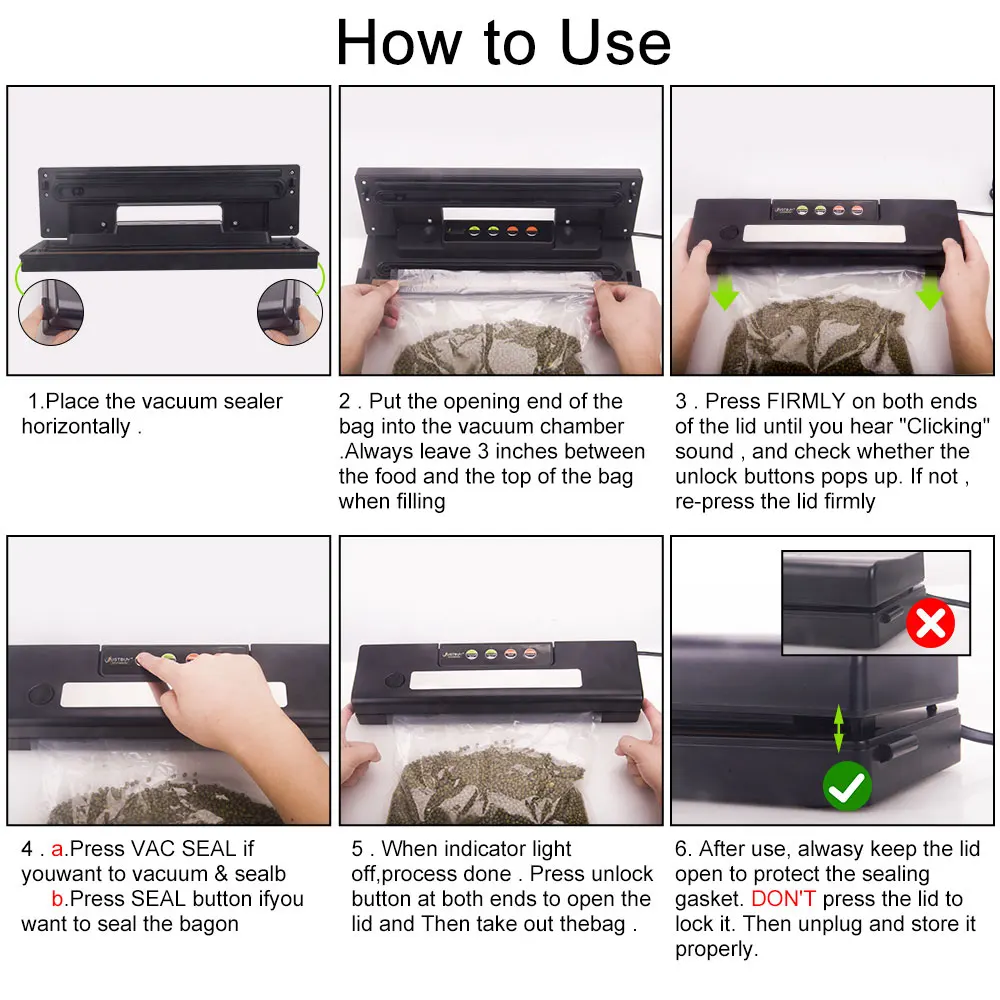 How to Use

1.Place the vacuum sealer horizontally .

2 . Put the opening end of the bag into the vacuum chamber .Always leave 3 inches between the food and the top of the bag when filling

3 . Press FIRMLY on both ends of the lid until you hear "Clicking" sound , and check whether the unlock buttons pops up. If not , re-press the lid firmly

4 . a.Press VAC SEAL if youwant to vacuum & sealb
b.Press SEAL button ifyou want to seal the bagon

5 . When indicator light off,process done . Press unlock button at both ends to open the lid and Then take out thebag .

6. After use, alwasy keep the lid open to protect the sealing gasket. DON'T press the lid to lock it. Then unplug and store it properly.