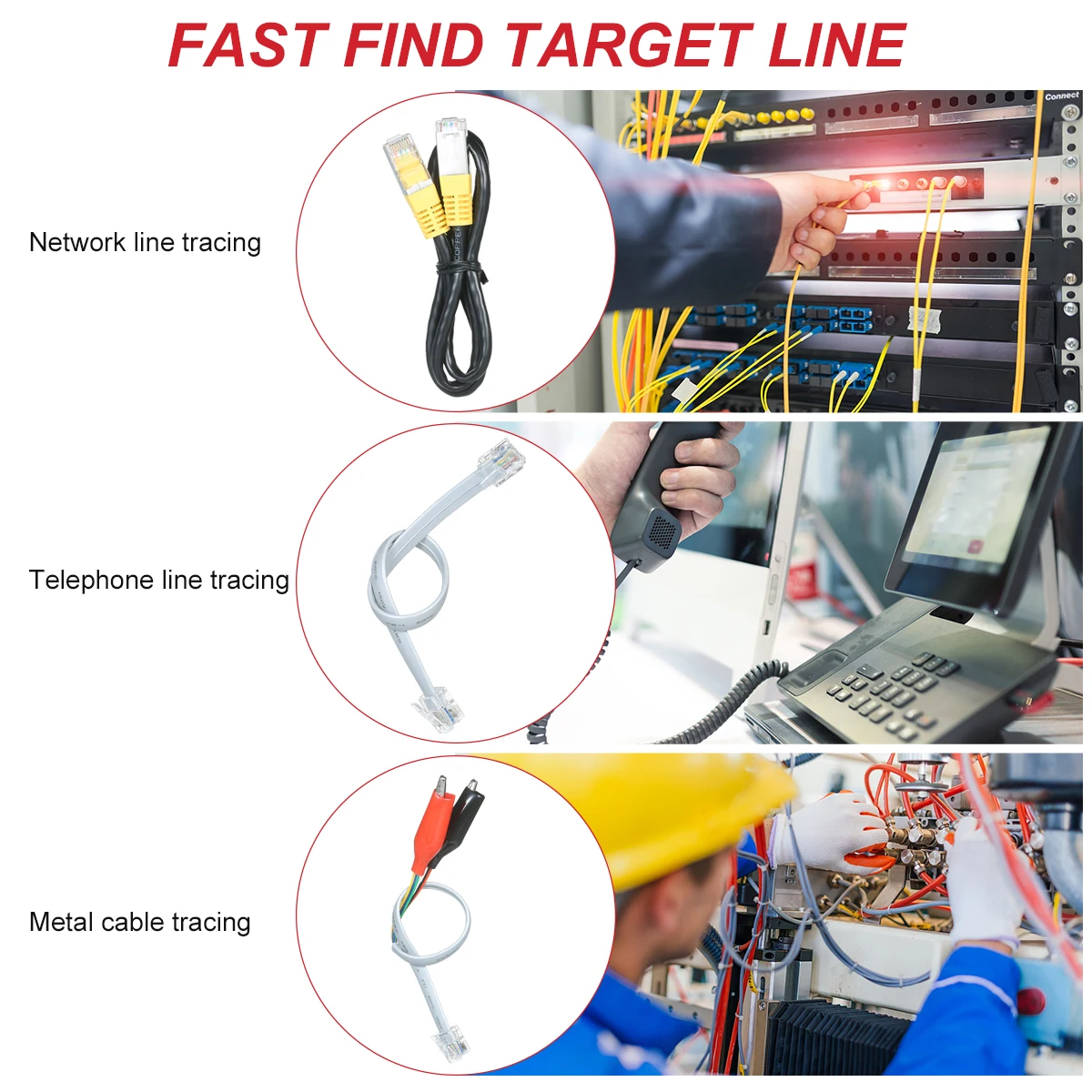 FAST FIND TARGET LINE

Connect

Network line tracing

Telephone line tracing

Metal cable tracing