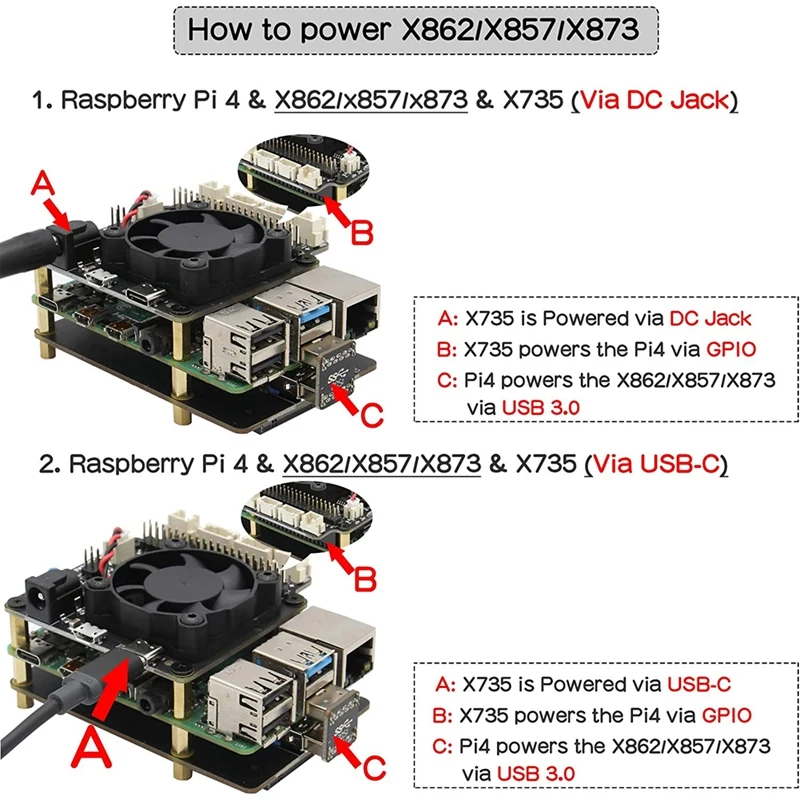 How to power X862/X857/X873

1. Raspberry Pi 4 & X862/x857/x873 & X735 (Via DC Jack)

A

B

C

A: X735 is Powered via DC Jack
B: X735 powers the Pi4 via GPIO
C: Pi4 powers the X862/X857/X873 via USB 3.0

2. Raspberry Pi 4 & X862/X857/X873 & X735 (Via USB-C)

B

A

C

A: X735 is Powered via USB-C
B: X735 powers the Pi4 via GPIO
C: Pi4 powers the X862/X857/X873 via USB 3.0