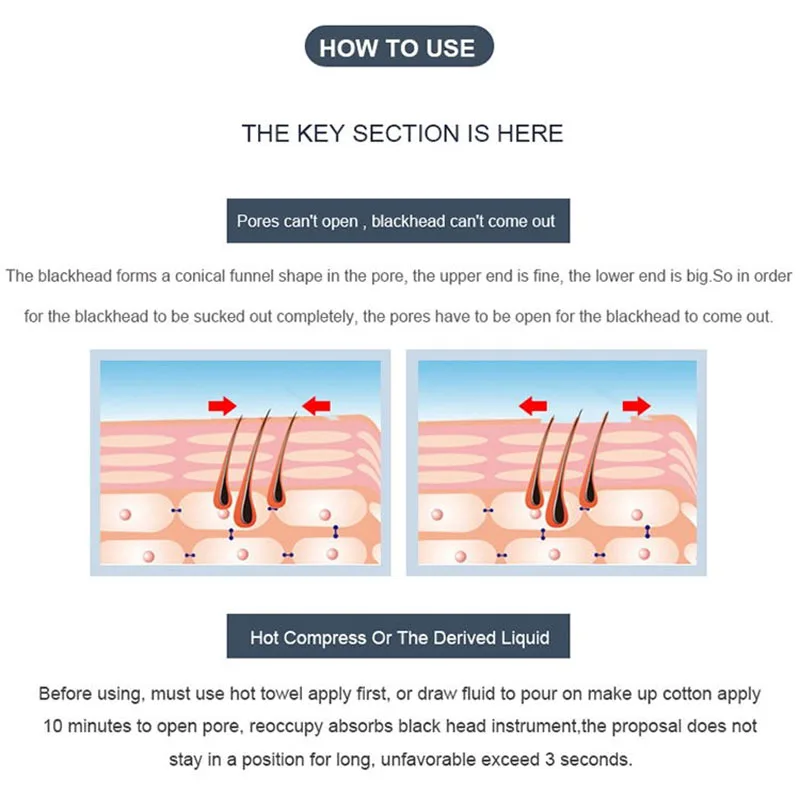 HOW TO USE

THE KEY SECTION IS HERE

Pores can't open , blackhead can't come out

The blackhead forms a conical funnel shape in the pore, the upper end is fine, the lower end is big.So in order for the blackhead to be sucked out completely, the pores have to be open for the blackhead to come out.

Hot Compress Or The Derived Liquid

Before using, must use hot towel apply first, or draw fluid to pour on make up cotton apply 10 minutes to open pore, reoccupy absorbs black head instrument,the proposal does not stay in a position for long, unfavorable exceed 3 seconds.