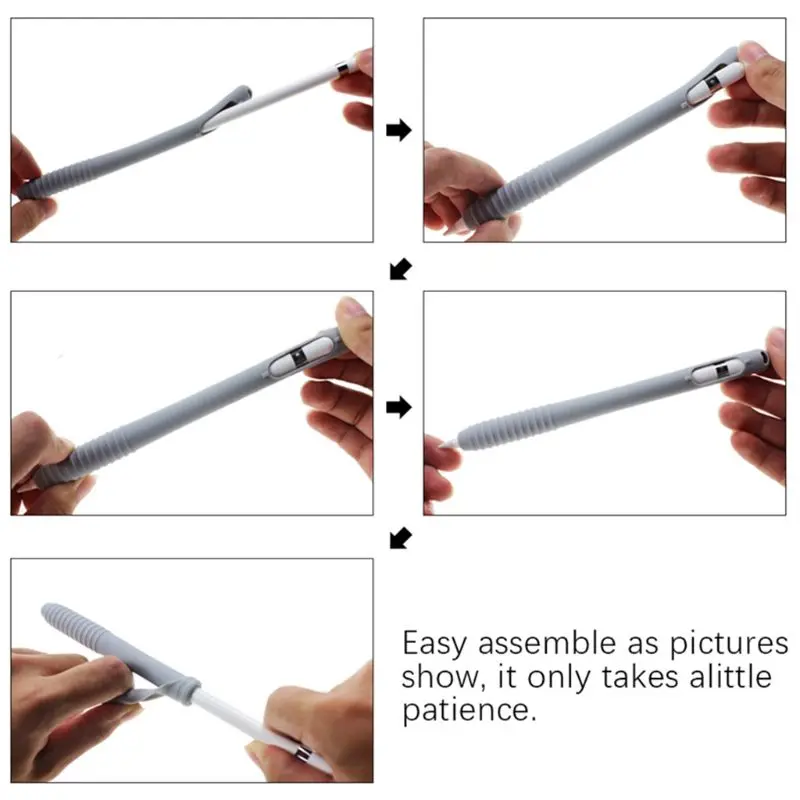 Easy assemble as pictures show, it only takes alittle patience.