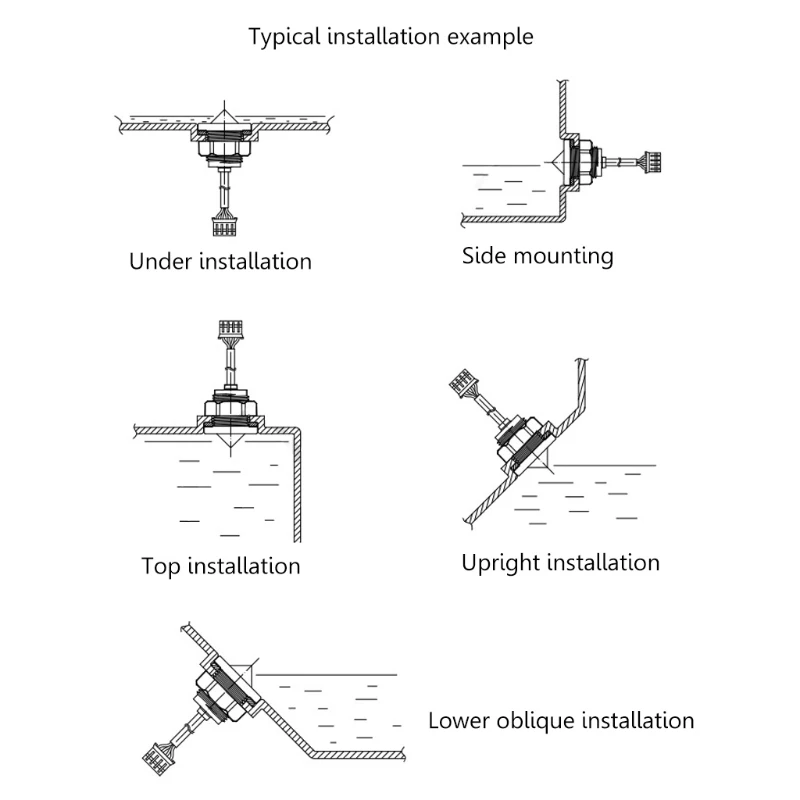 Typical installation example

Under installation

Side mounting

Top installation

Upright installation

Lower oblique installation