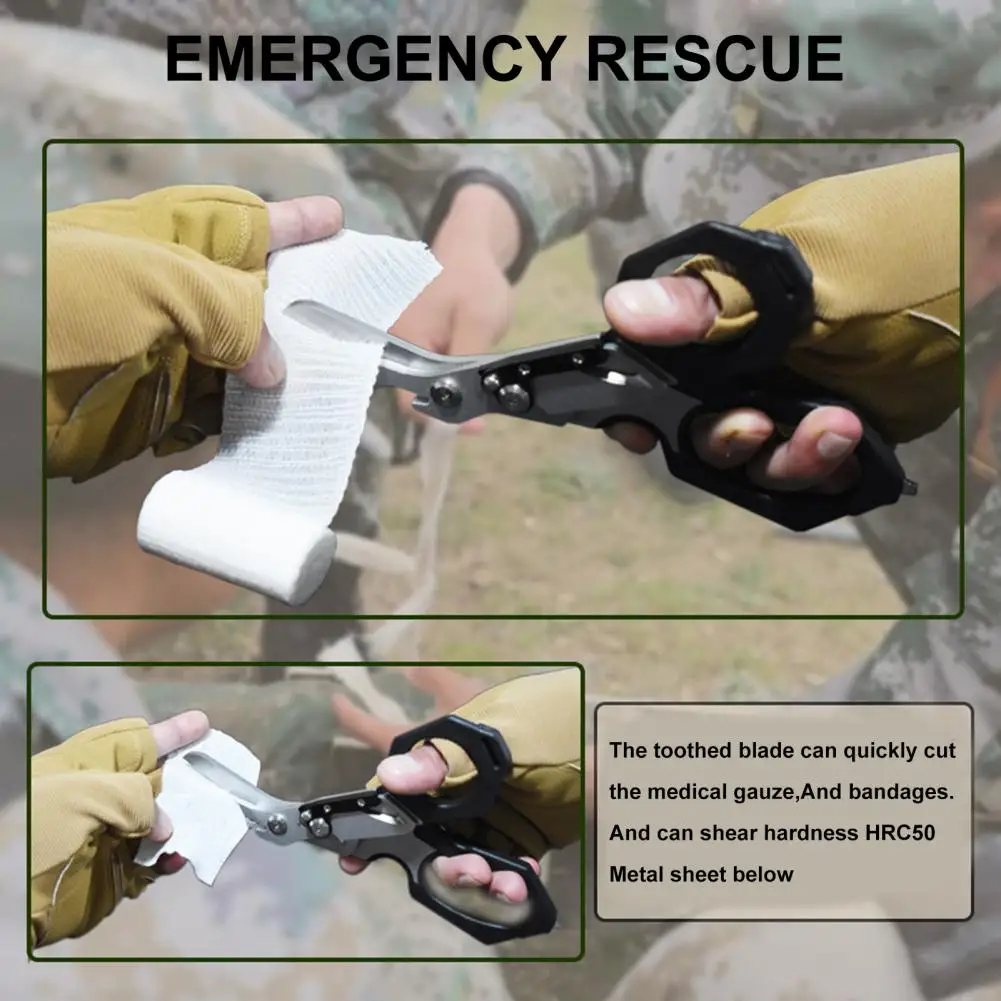 EMERGENCY RESCUE

The toothed blade can quickly cut the medical gauze,And bandages. And can shear hardness HRC50 Metal sheet below