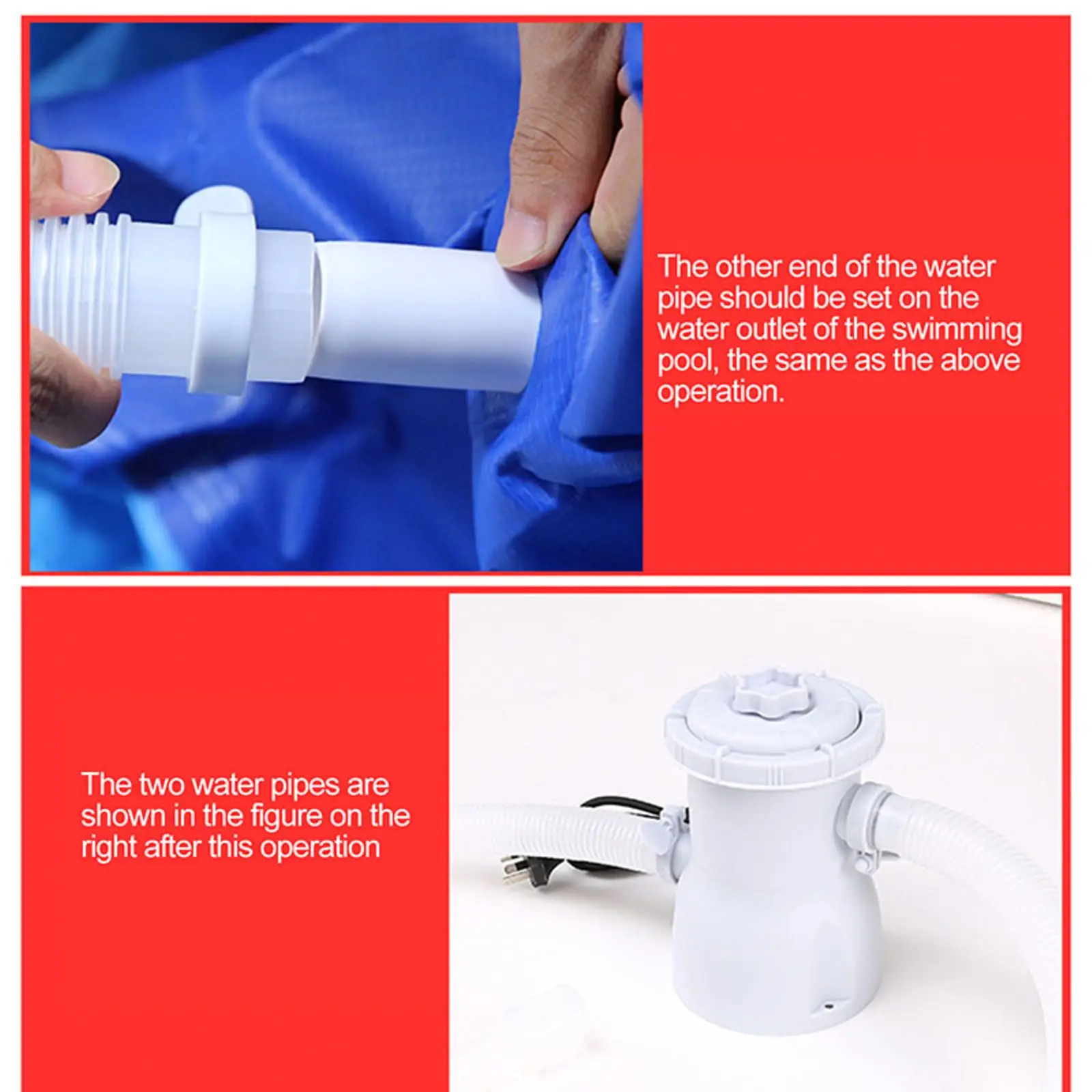 The other end of the water pipe should be set on the water outlet of the swimming pool, the same as the above operation.

The two water pipes are shown in the figure on the right after this operation