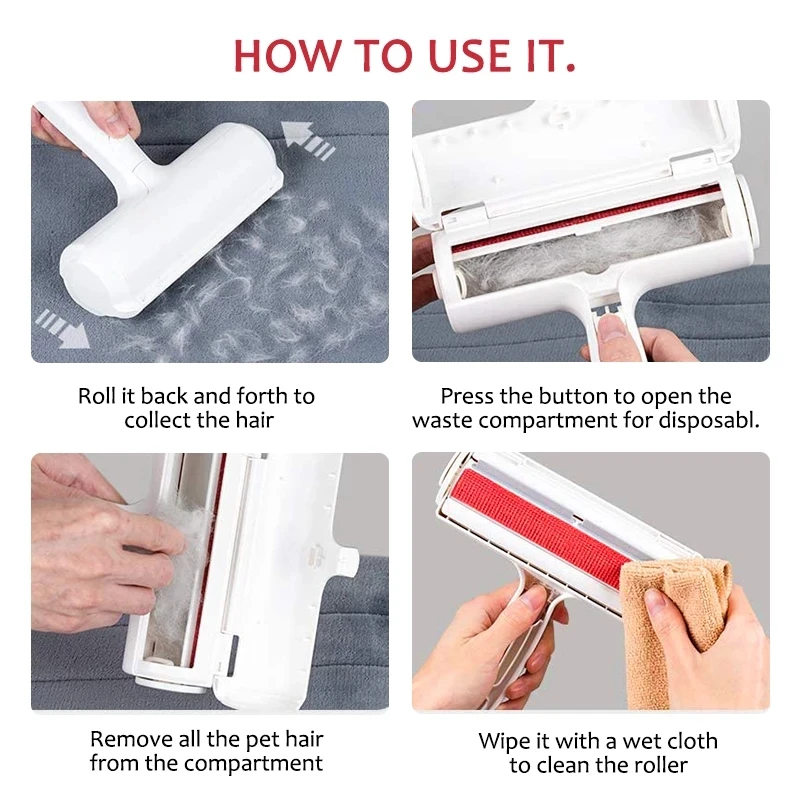 HOW TO USE IT.

Roll it back and forth to collect the hair

Press the button to open the waste compartment for disposabl.

Remove all the pet hair from the compartment

Wipe it with a wet cloth to clean the roller