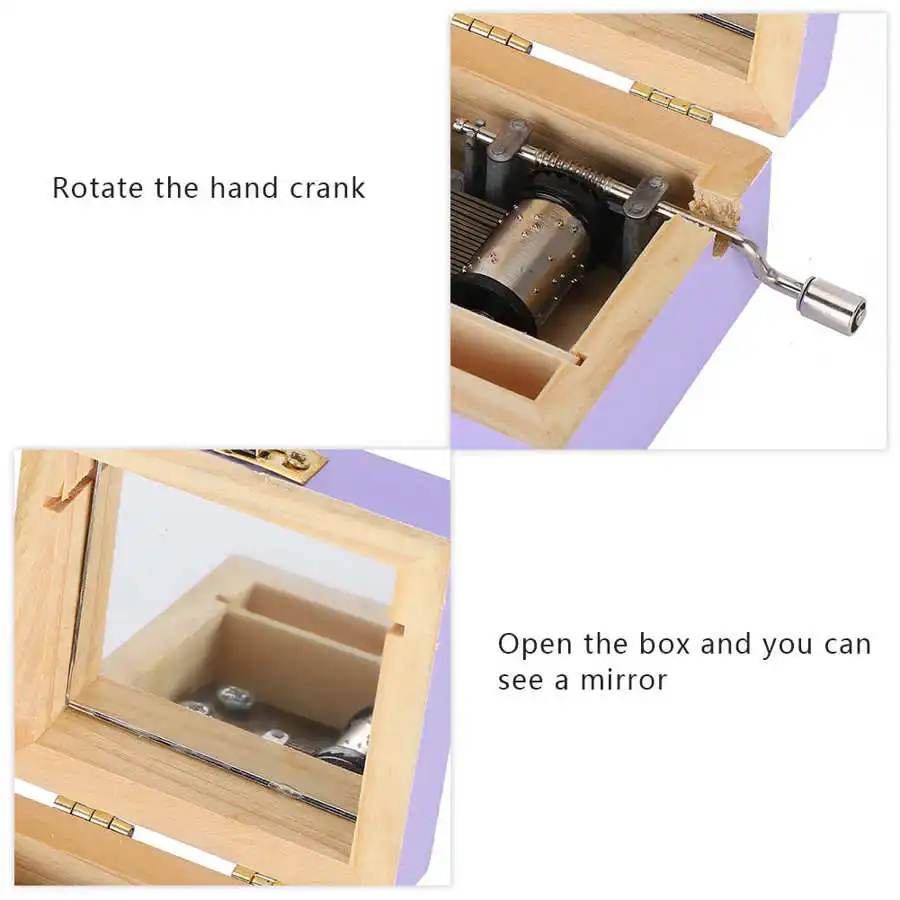 Rotate the hand crank

Open the box and you can see a mirror