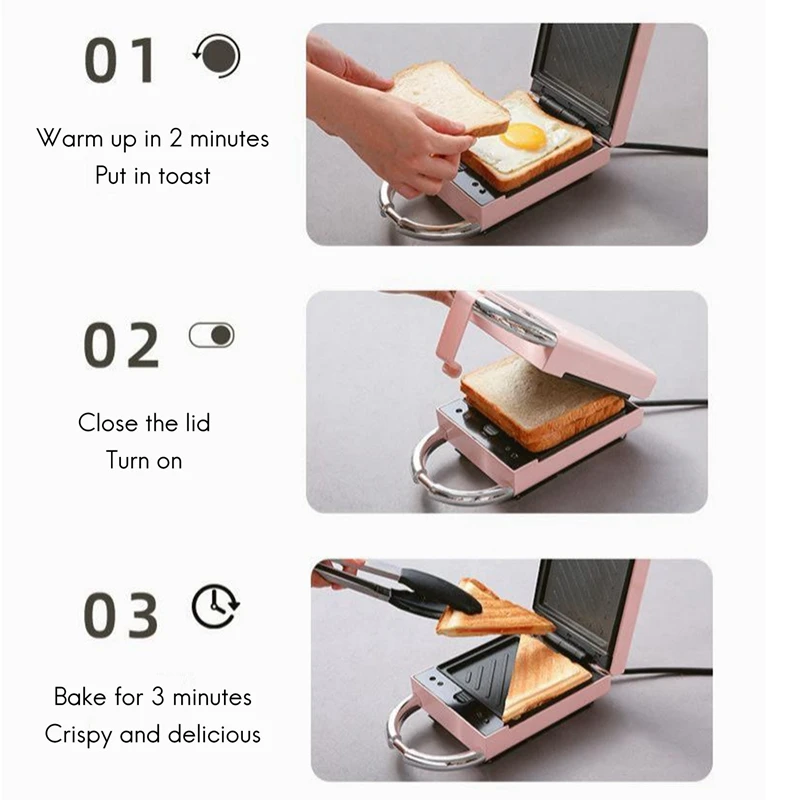 01

Warm up in 2 minutes
Put in toast

02

Close the lid
Turn on

03

Bake for 3 minutes
Crispy and delicious