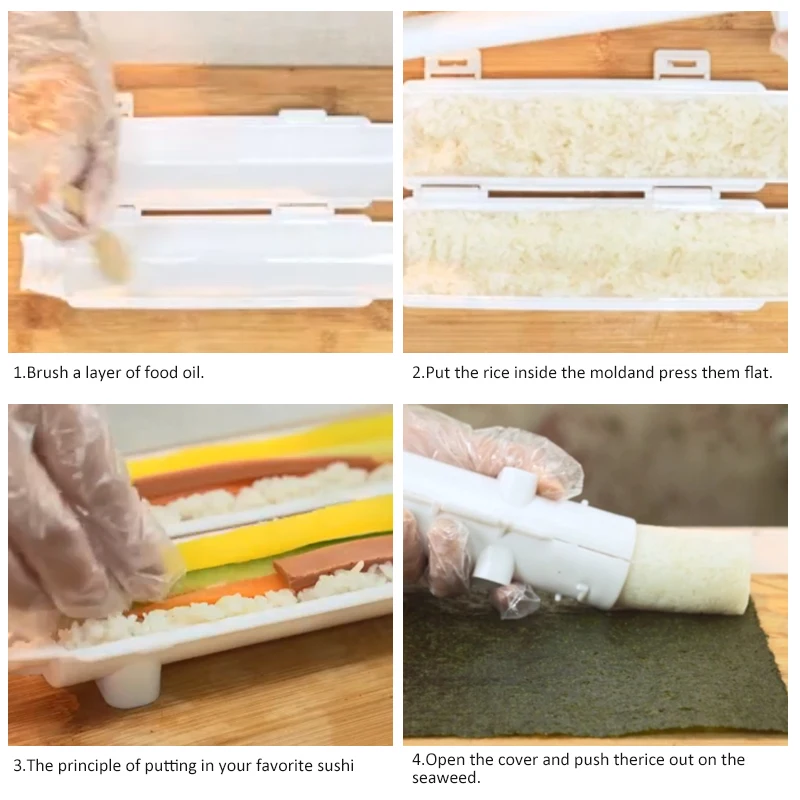 1.Brush a layer of food oil.

2.Put the rice inside the moldand press them flat.

3.The principle of putting in your favorite sushi

4.Open the cover and push therice out on the seaweed.